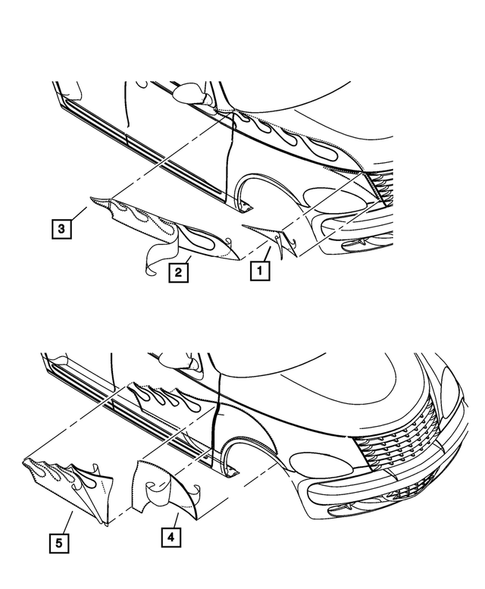 3
2
1
5
4