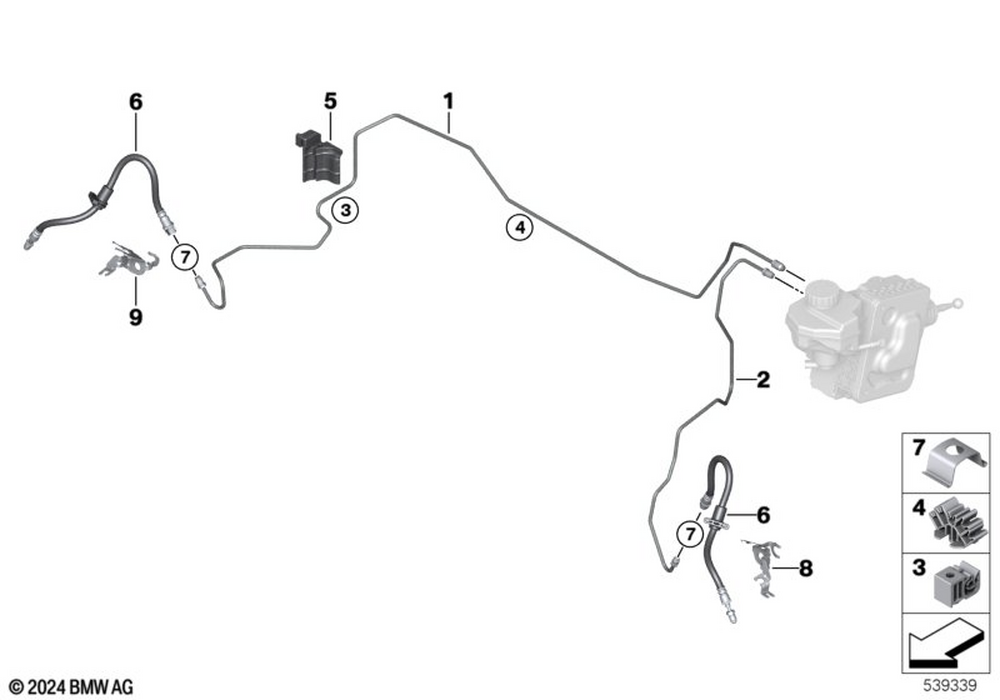 6
5
1
3
4
7
9
2
6
7
8
7
4
3
© 2024 BMW AG
539339