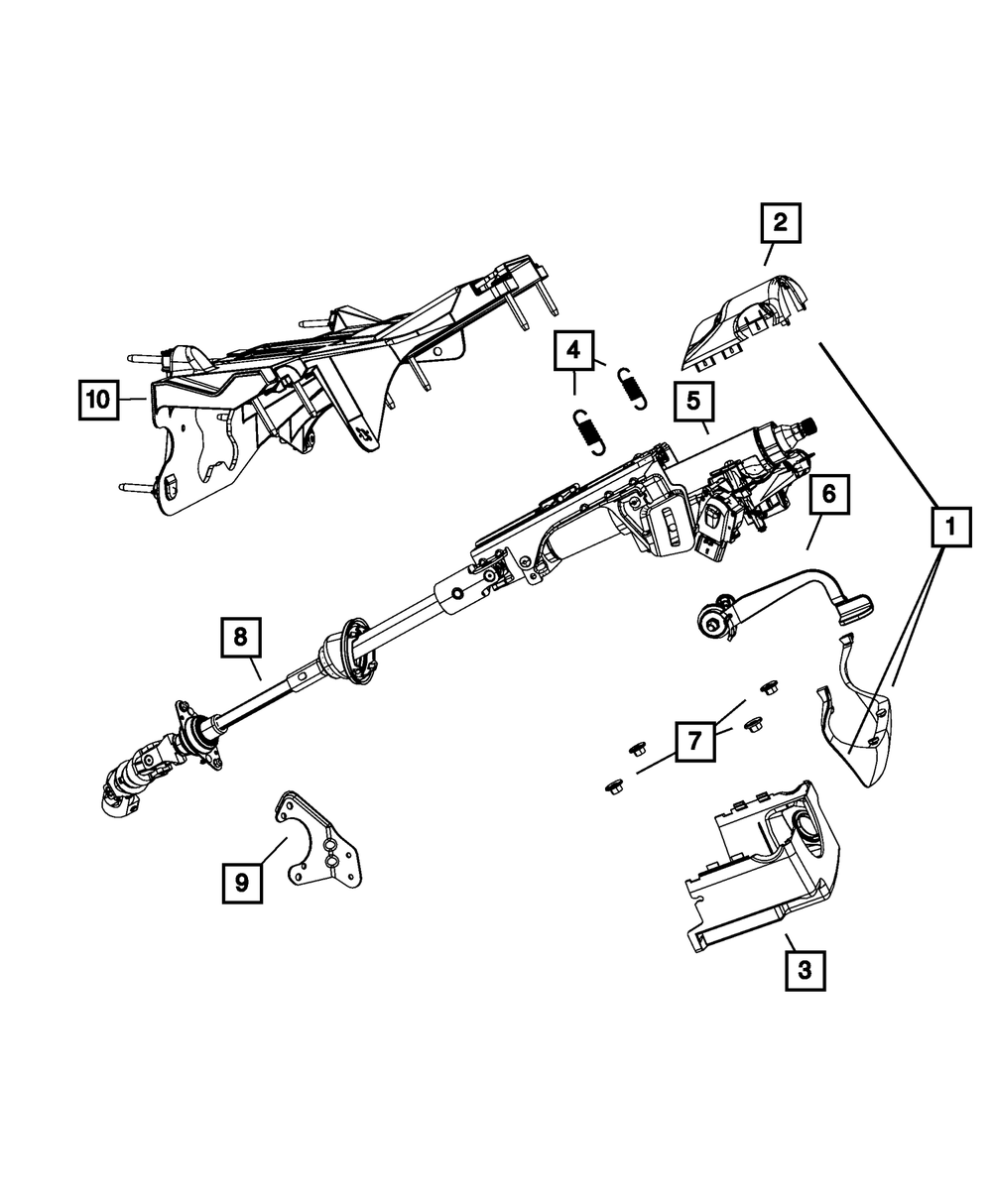 2
4
10
5
6
1
8
7
9
3