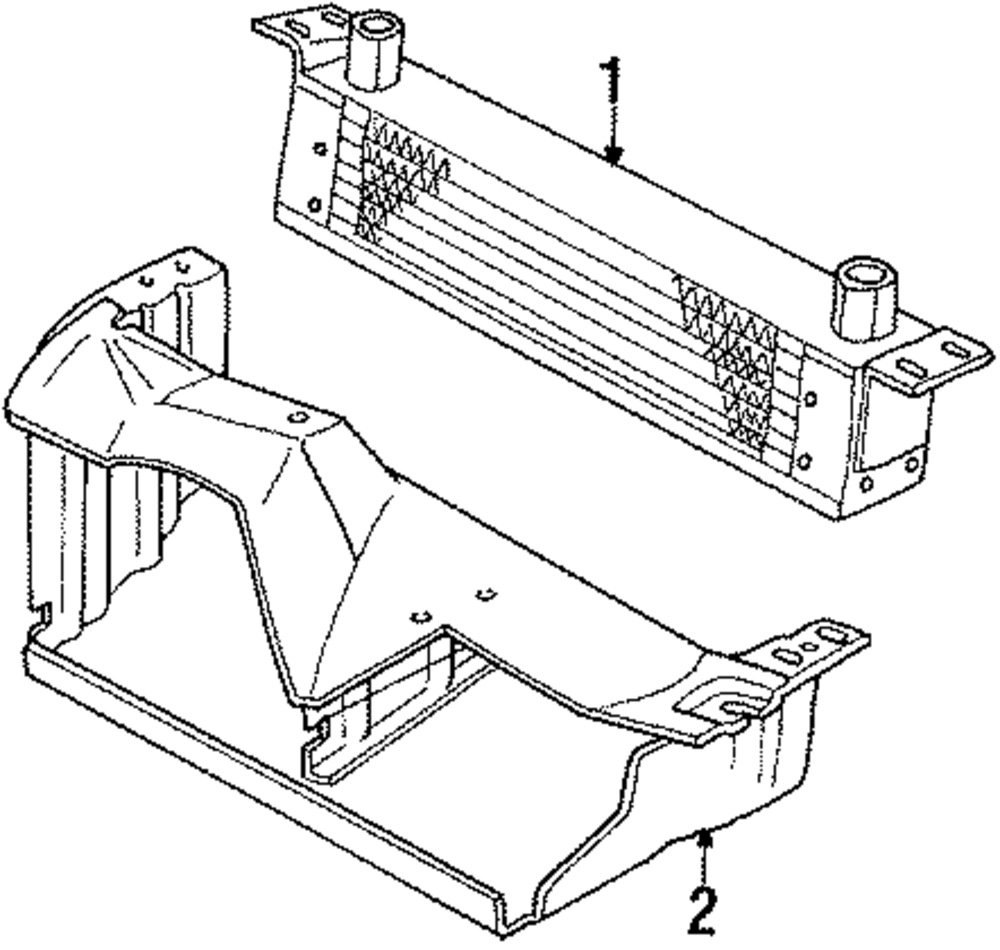 1
2