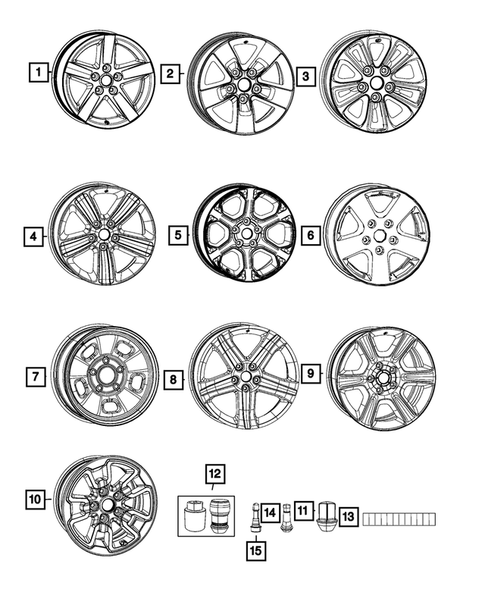 1
2
3
4
5
6
7
8
9
10
12
14
11
13
15