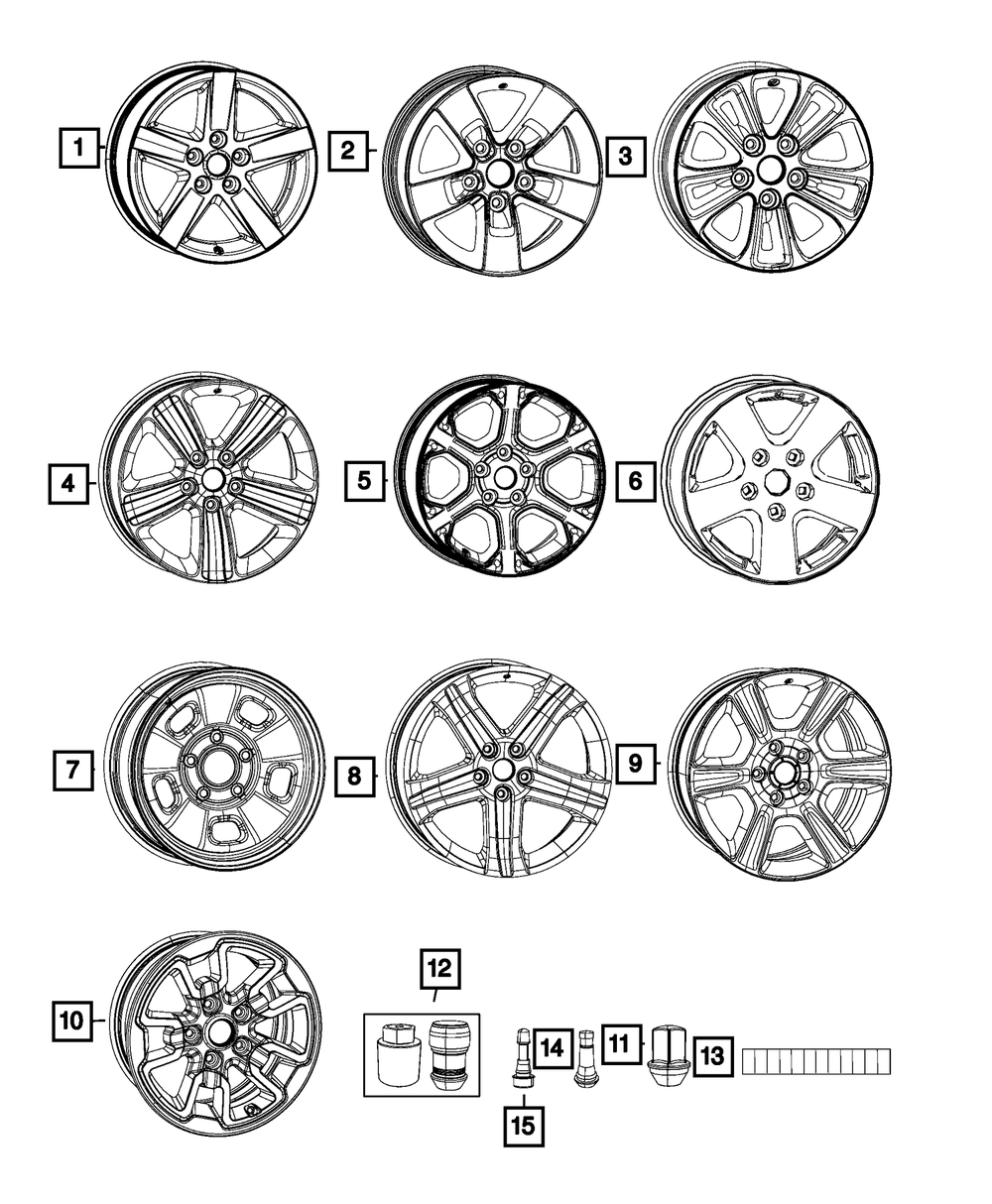 1
2
3
4
5
6
7
8
9
10
12
14
11
13
15