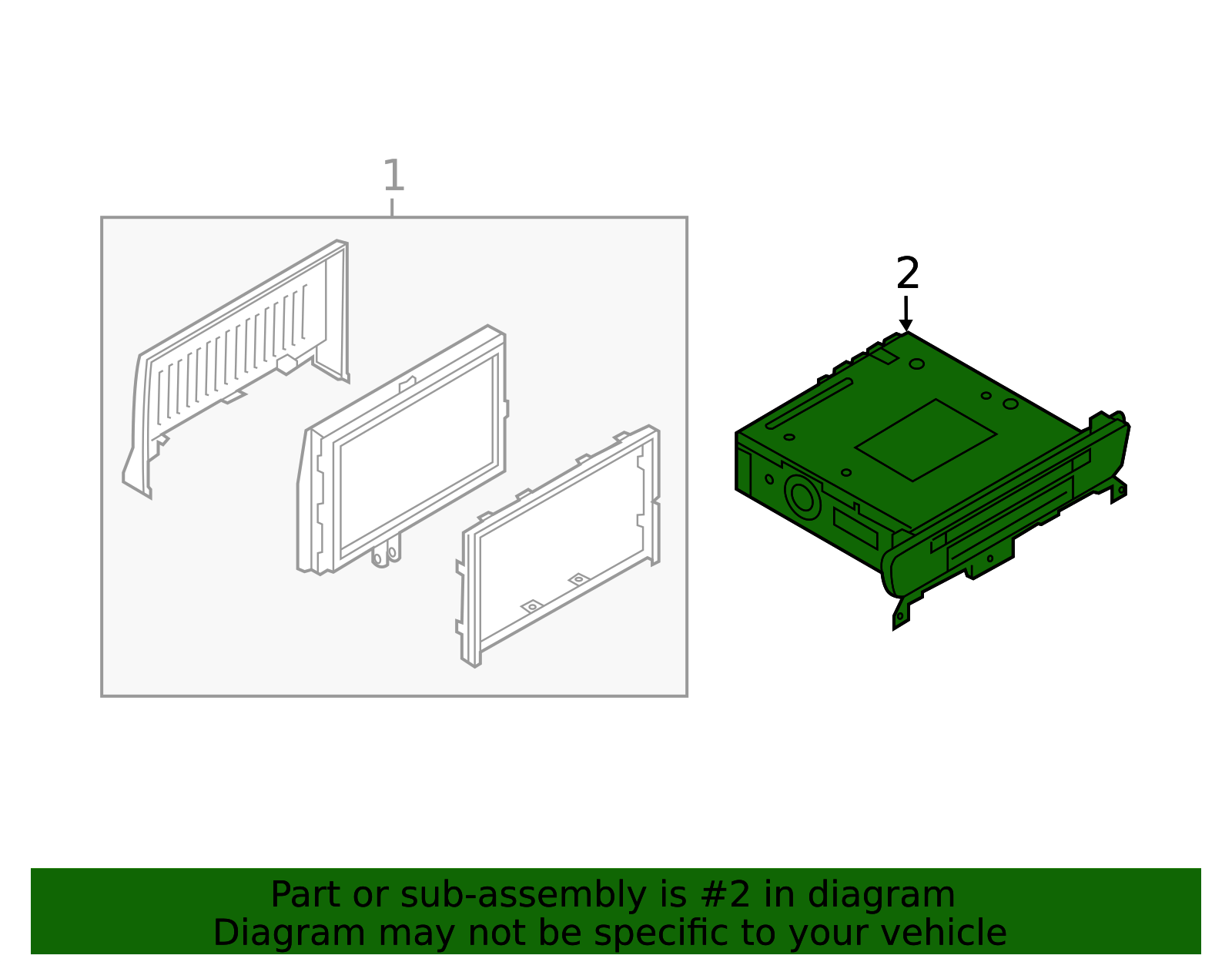 1

2

Part or sub-assembly is #2 in diagram
Diagram may not be specific to your vehicle