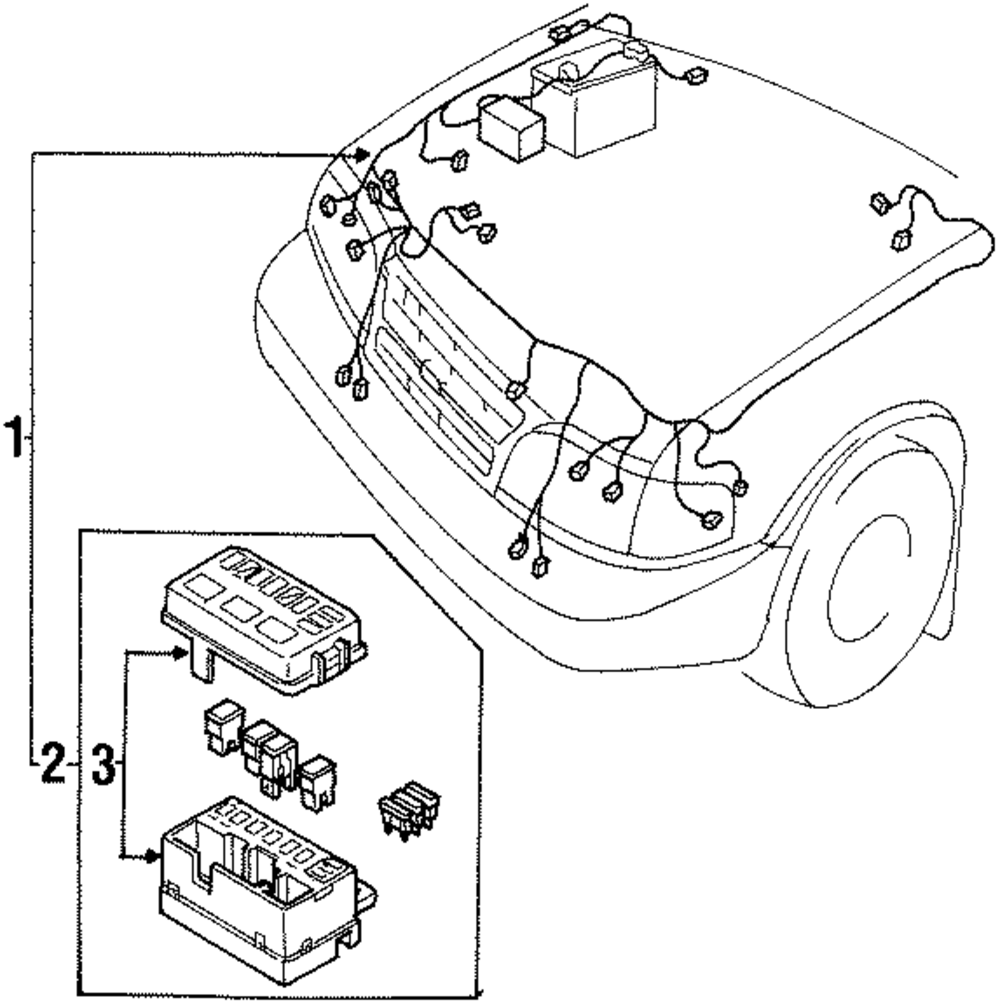 1

2

3