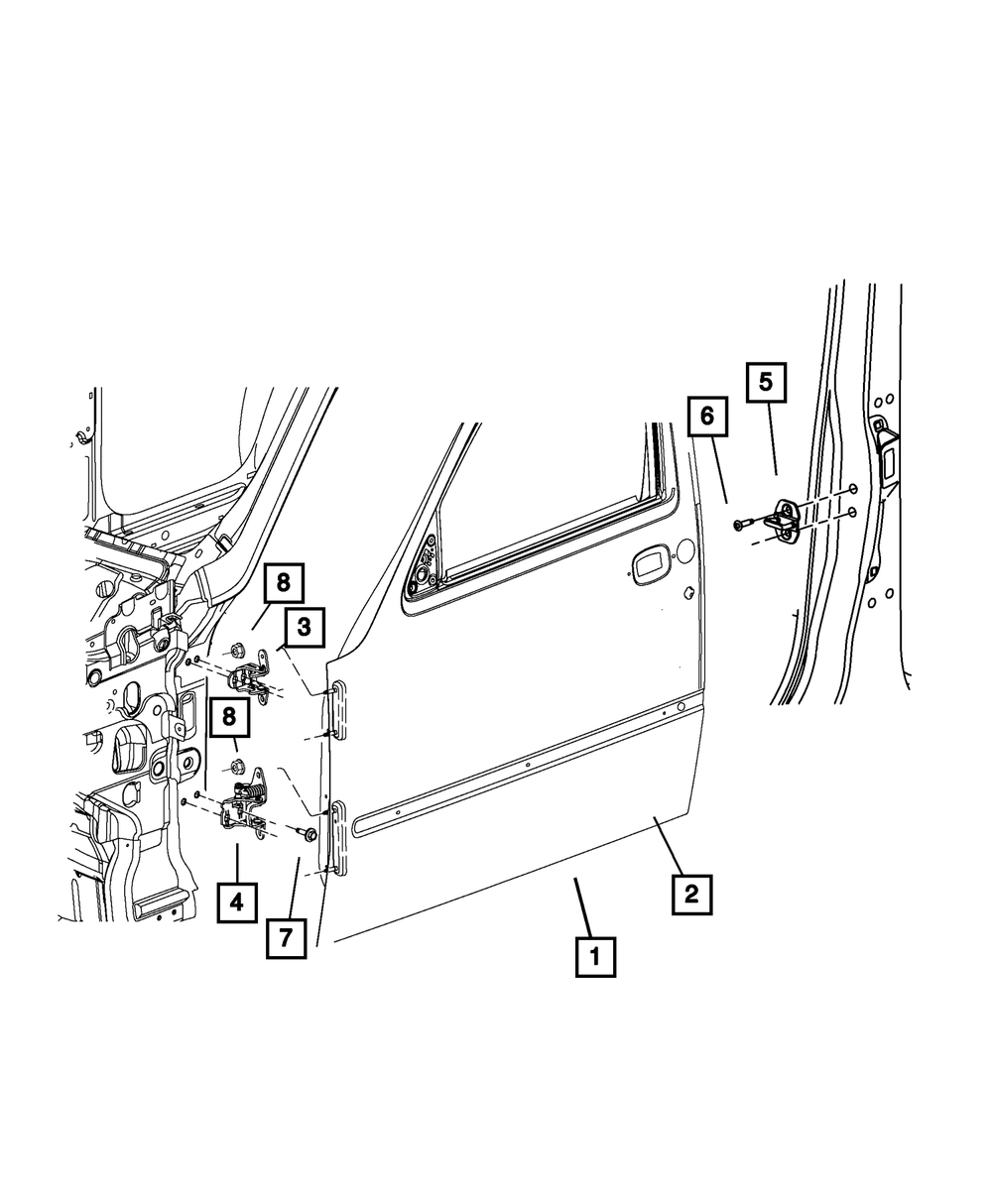 5
6
8
3
8
4
7
2
1