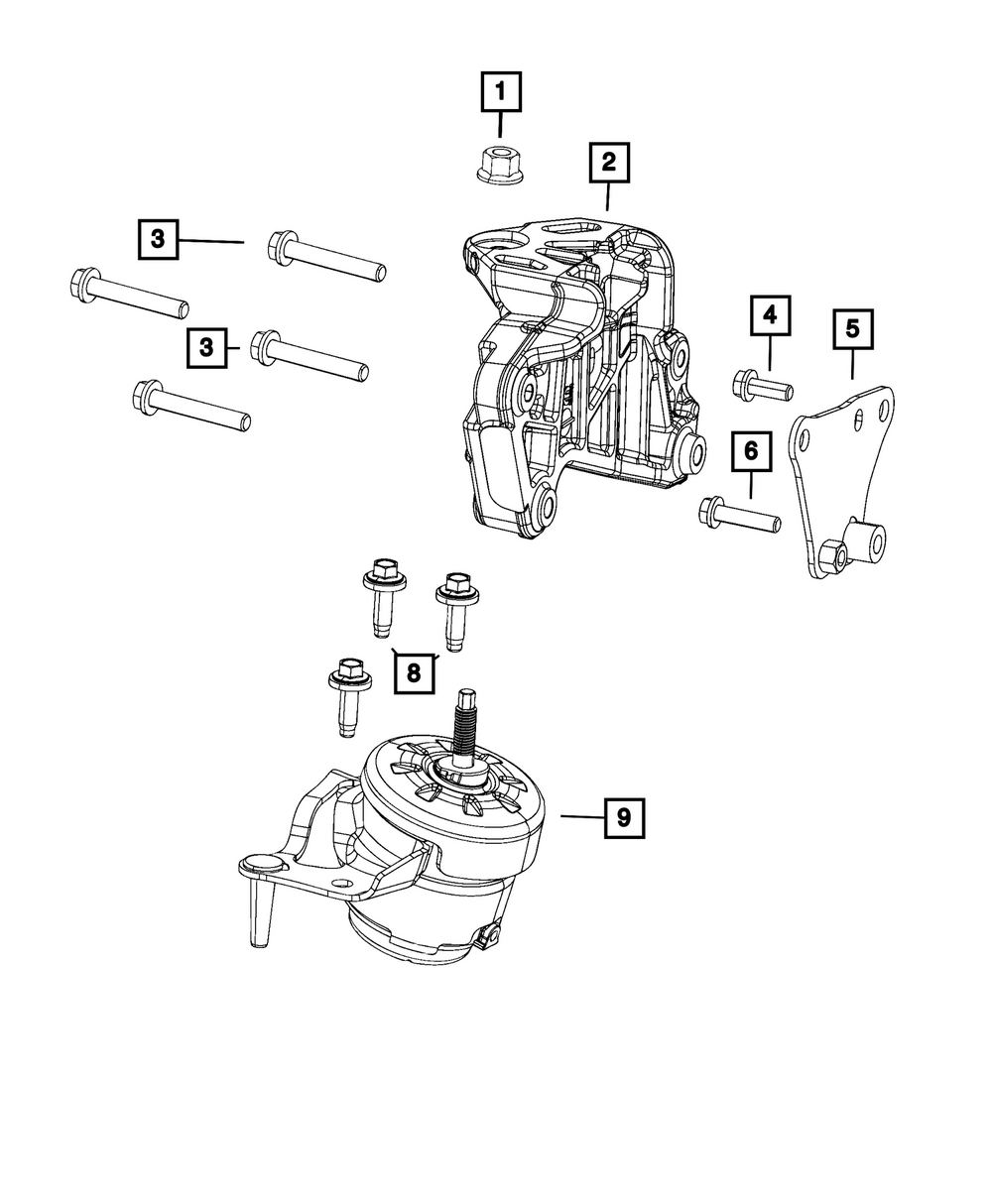 1
2
3
3
4
5
6
8
9