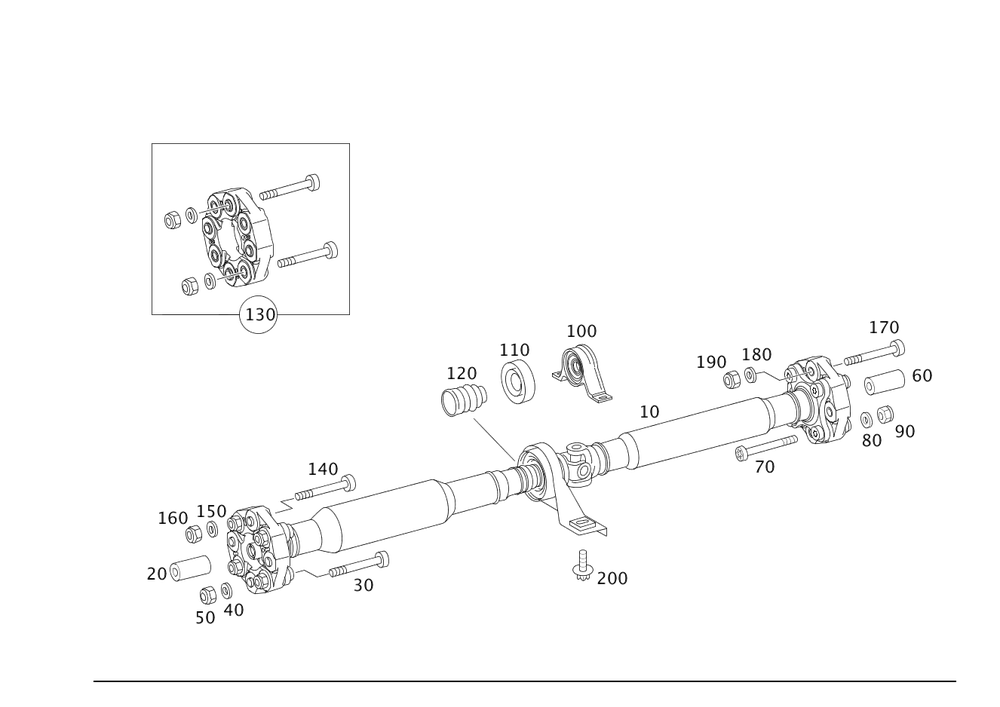 130

100
110
120
170
190
180
60
10
80
90
70
140
160
150
20
30
200
50
40