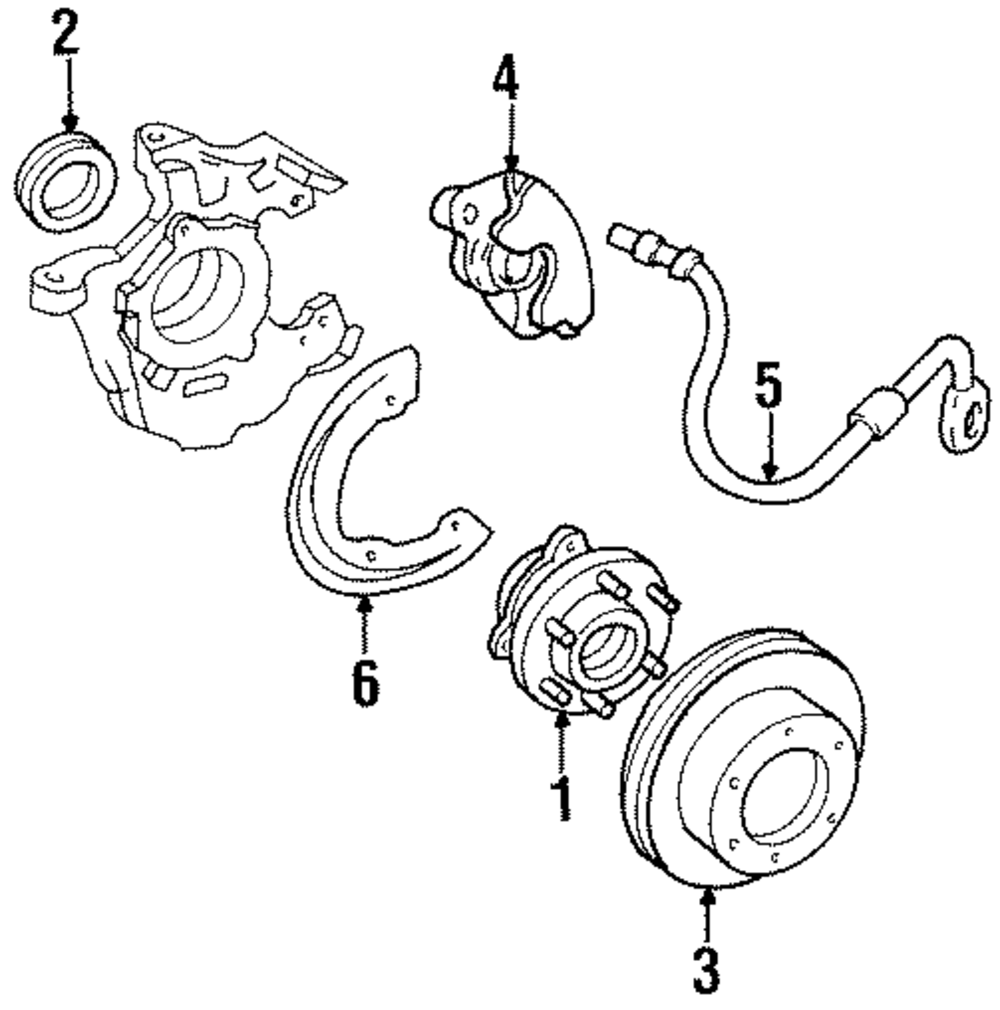 2
4
5
6
1
3