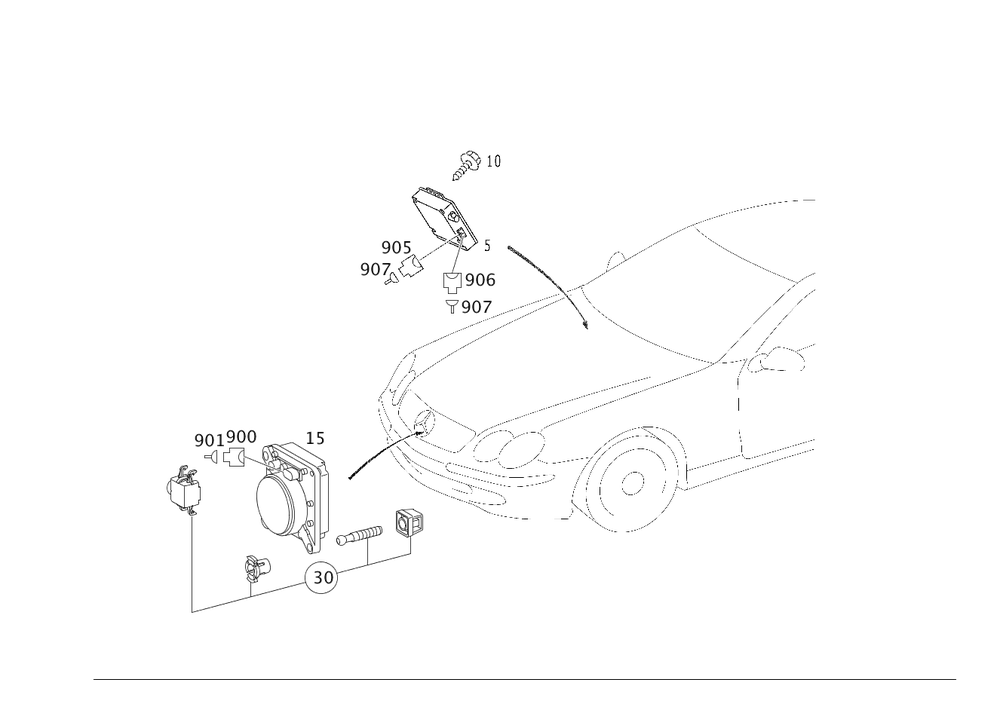 10
905
5
907
906
907
901
900
15
30