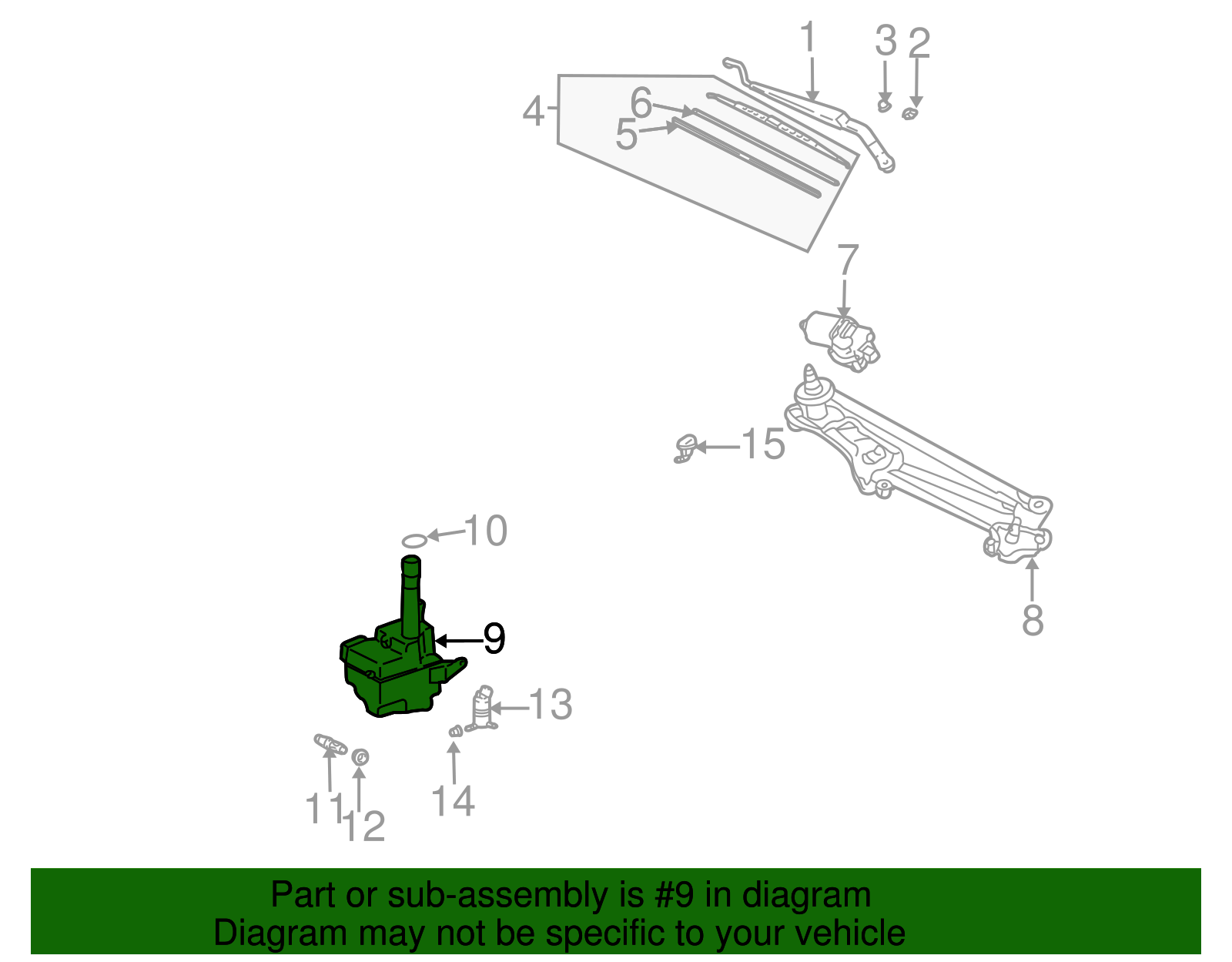 1
3
2
4
6
5
7
15
8
10
9
13
11
12
14

Part or sub-assembly is #9 in diagram
Diagram may not be specific to your vehicle