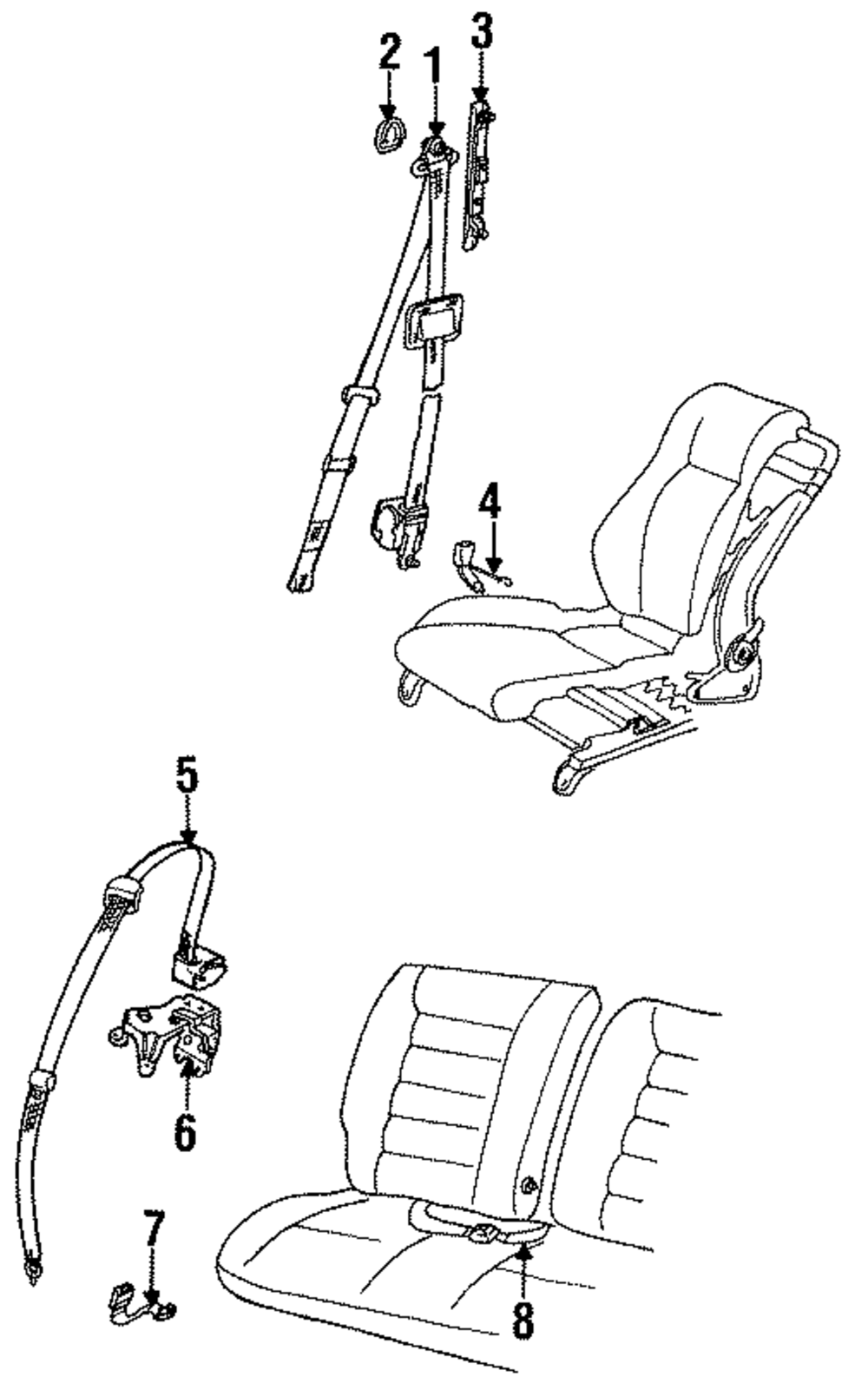 2
1
3
4
5
6
7
8