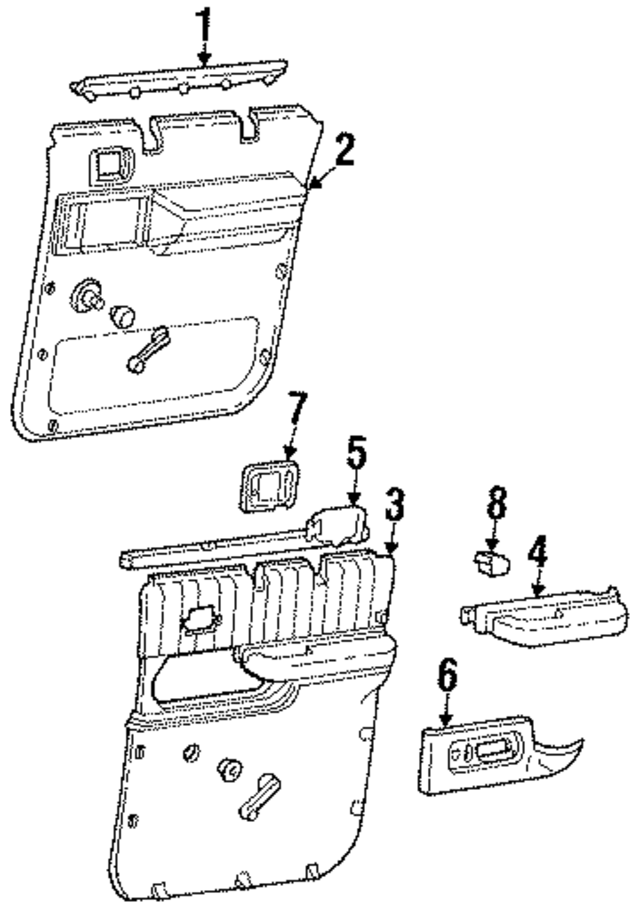 1
2
7
5
3
8
4
6