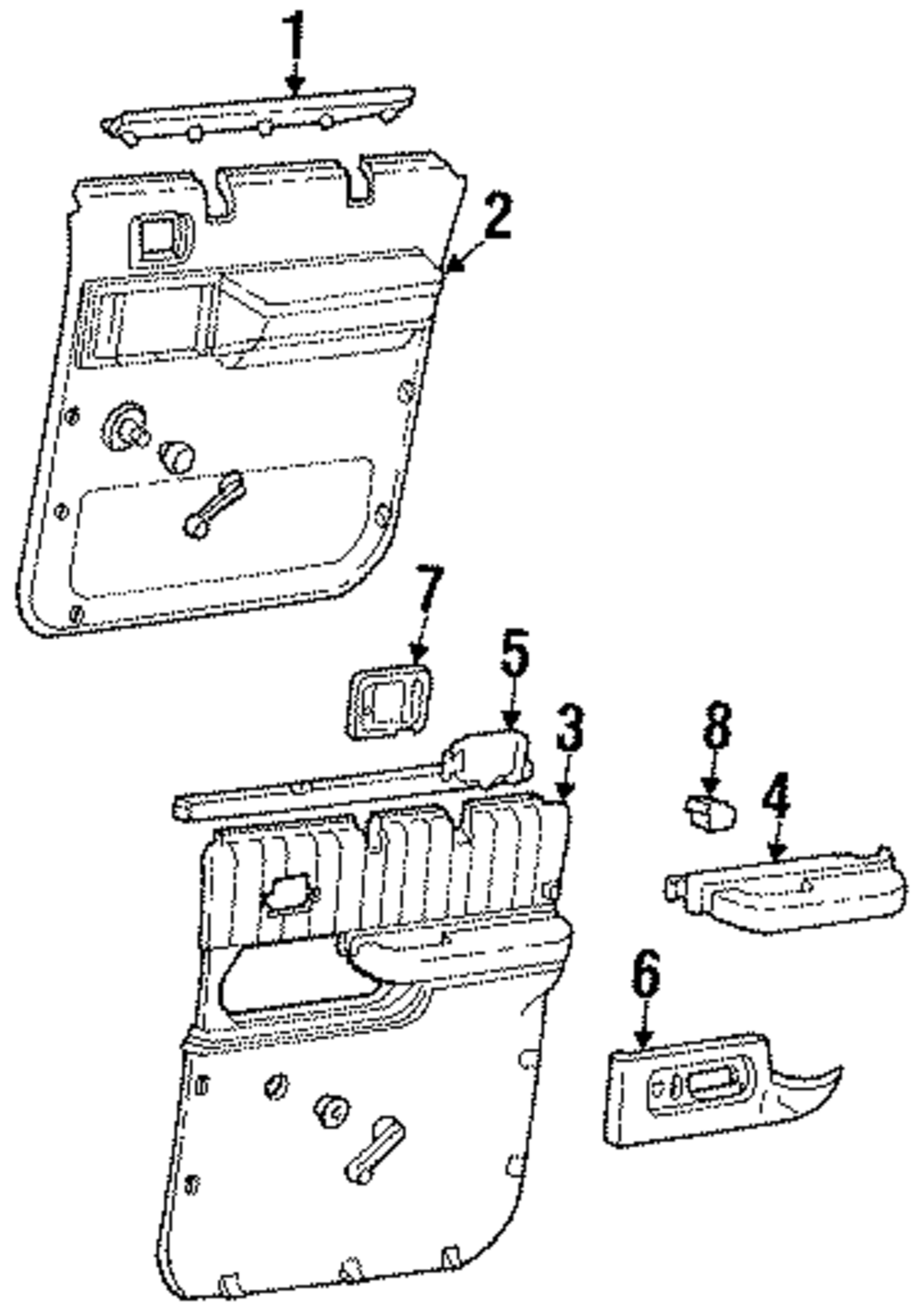 1
2
7
5
3
8
4
6