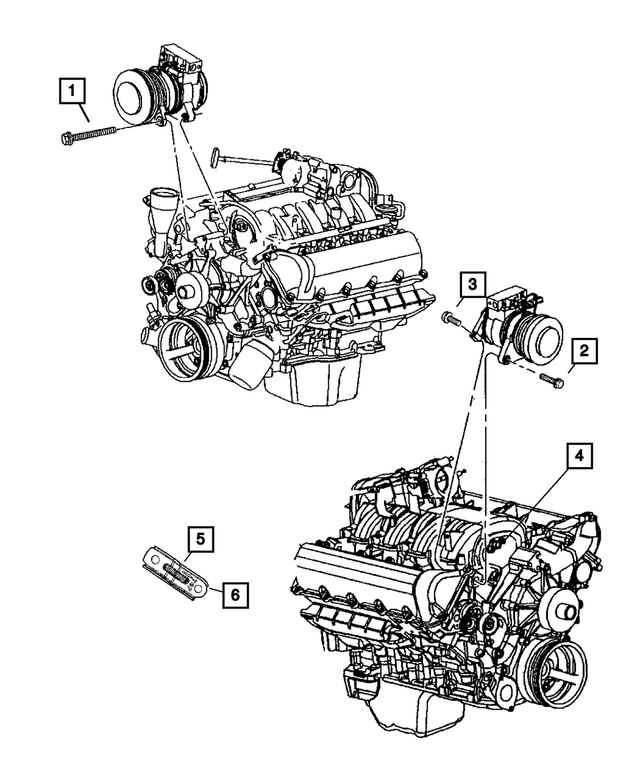 1
3
2
4
5
6