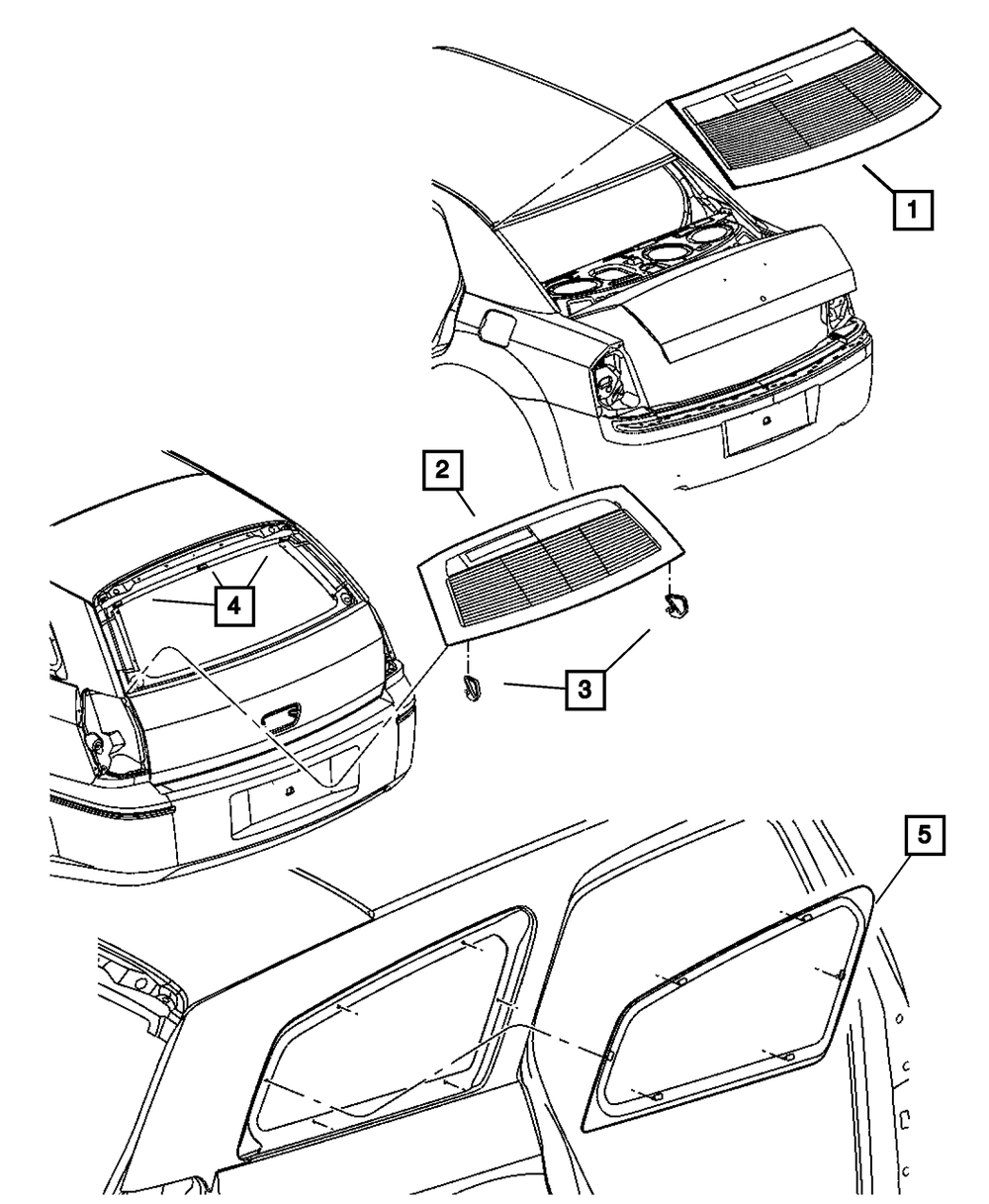 1
2
4
3
5