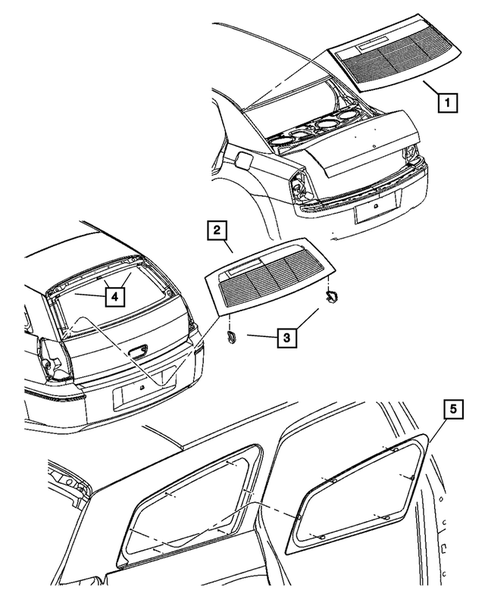 1
2
4
3
5