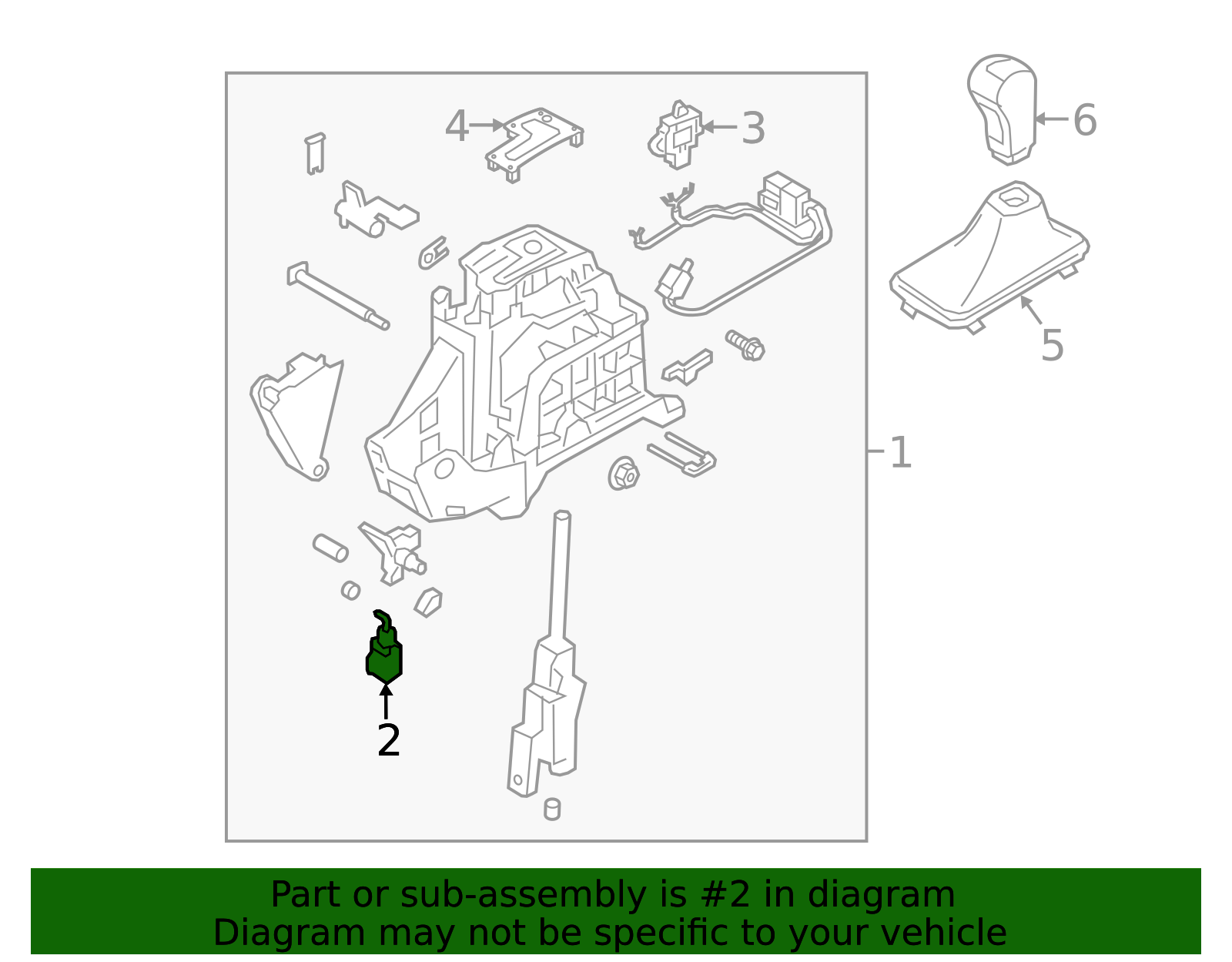 4
3
6
5
1
2

Part or sub-assembly is #2 in diagram
Diagram may not be specific to your vehicle