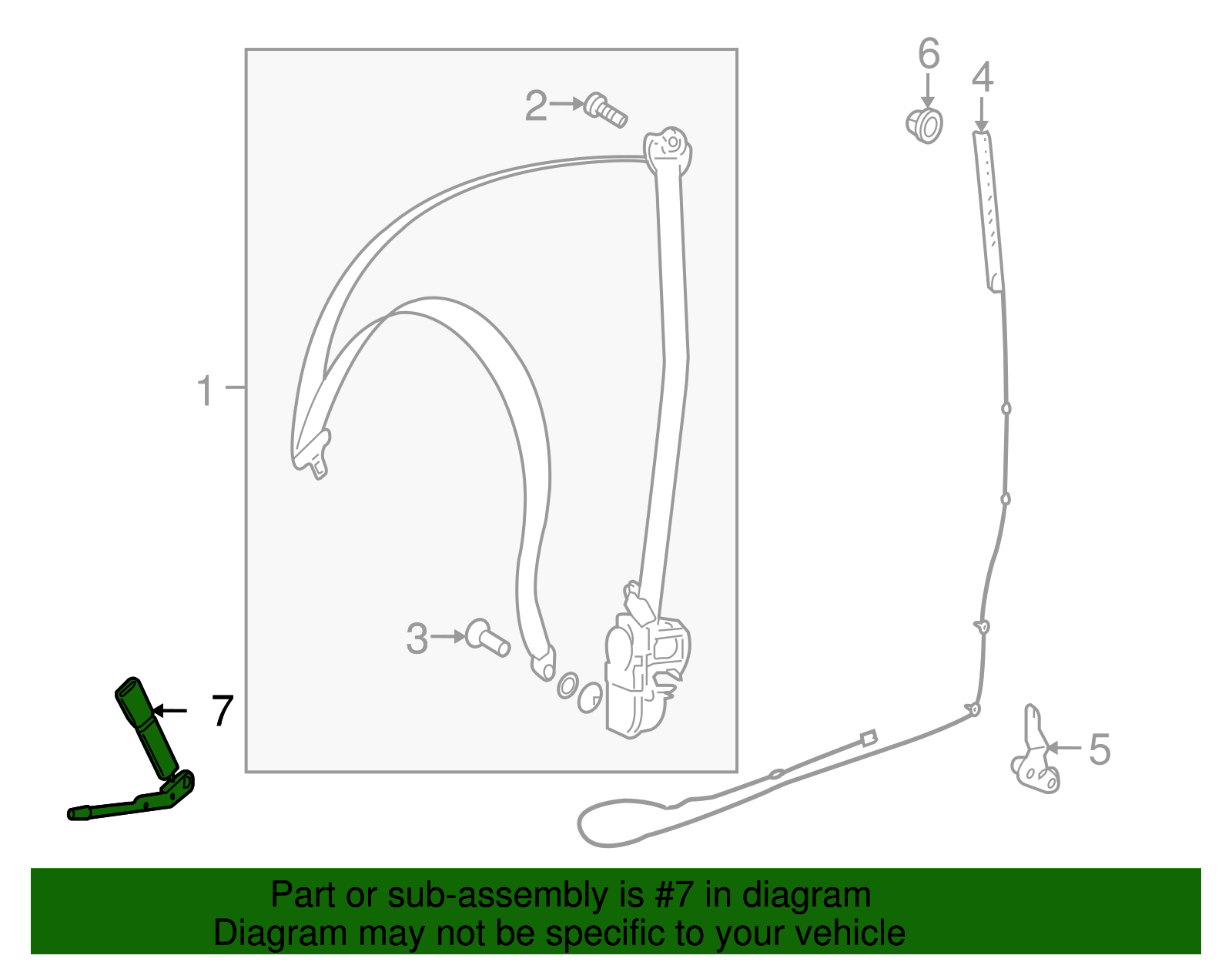 6
4
2
1
3
7
5

Part or sub-assembly is #7 in diagram
Diagram may not be specific to your vehicle