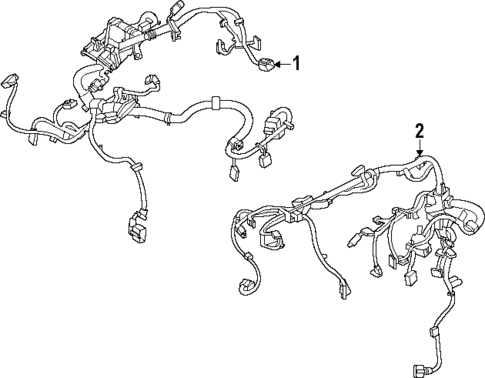 1

2