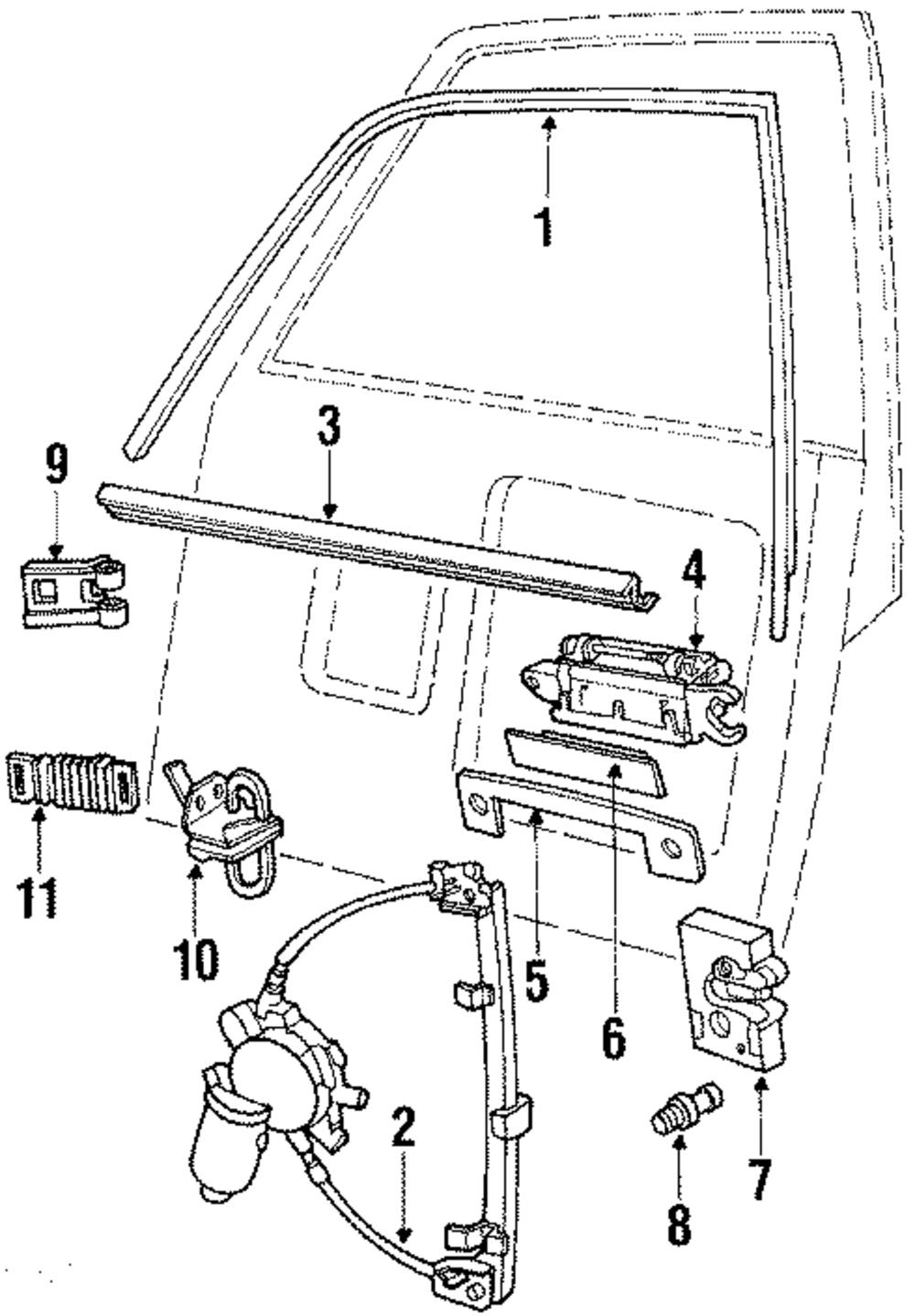 1
3
9
4
11
10
5
6
2
7
8