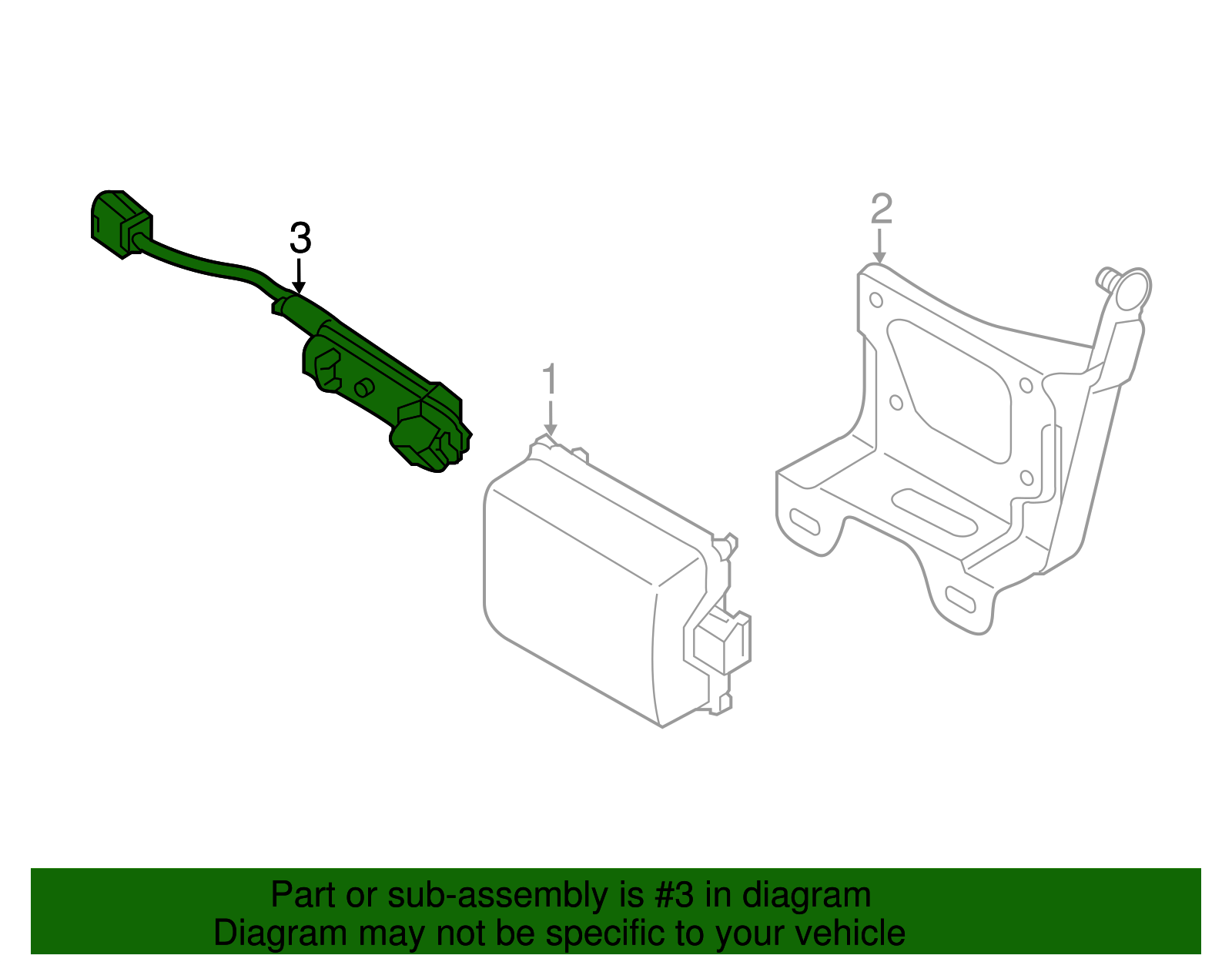 3

1

2

Part or sub-assembly is #3 in diagram
Diagram may not be specific to your vehicle