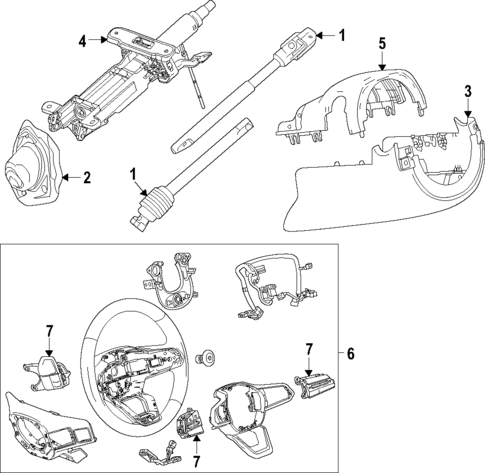 4
1
5
3
2
1
7
7
6
7