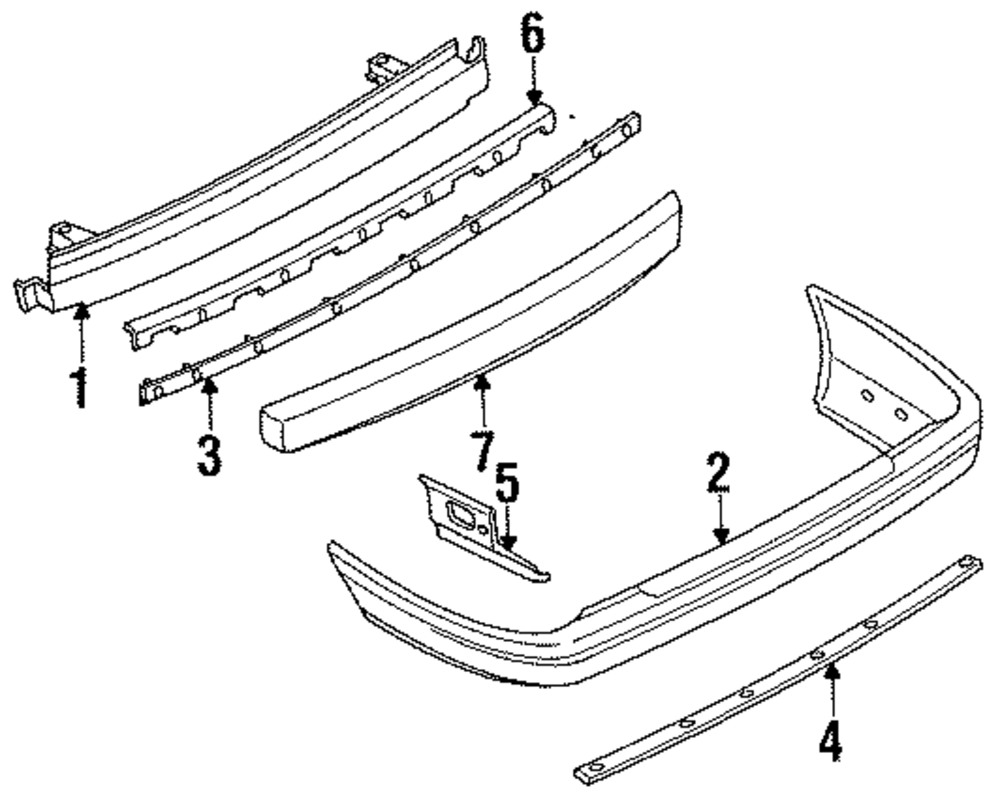 6
1
3
7
5
2
4