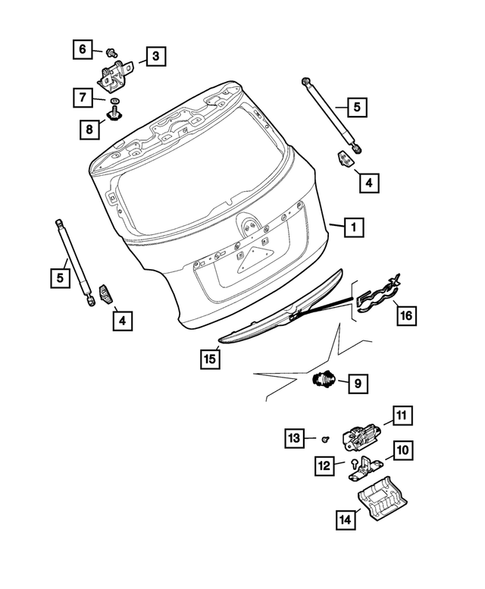 6
3
7
8
5
4
1
5
4
16
15
9
11
13
10
12
14