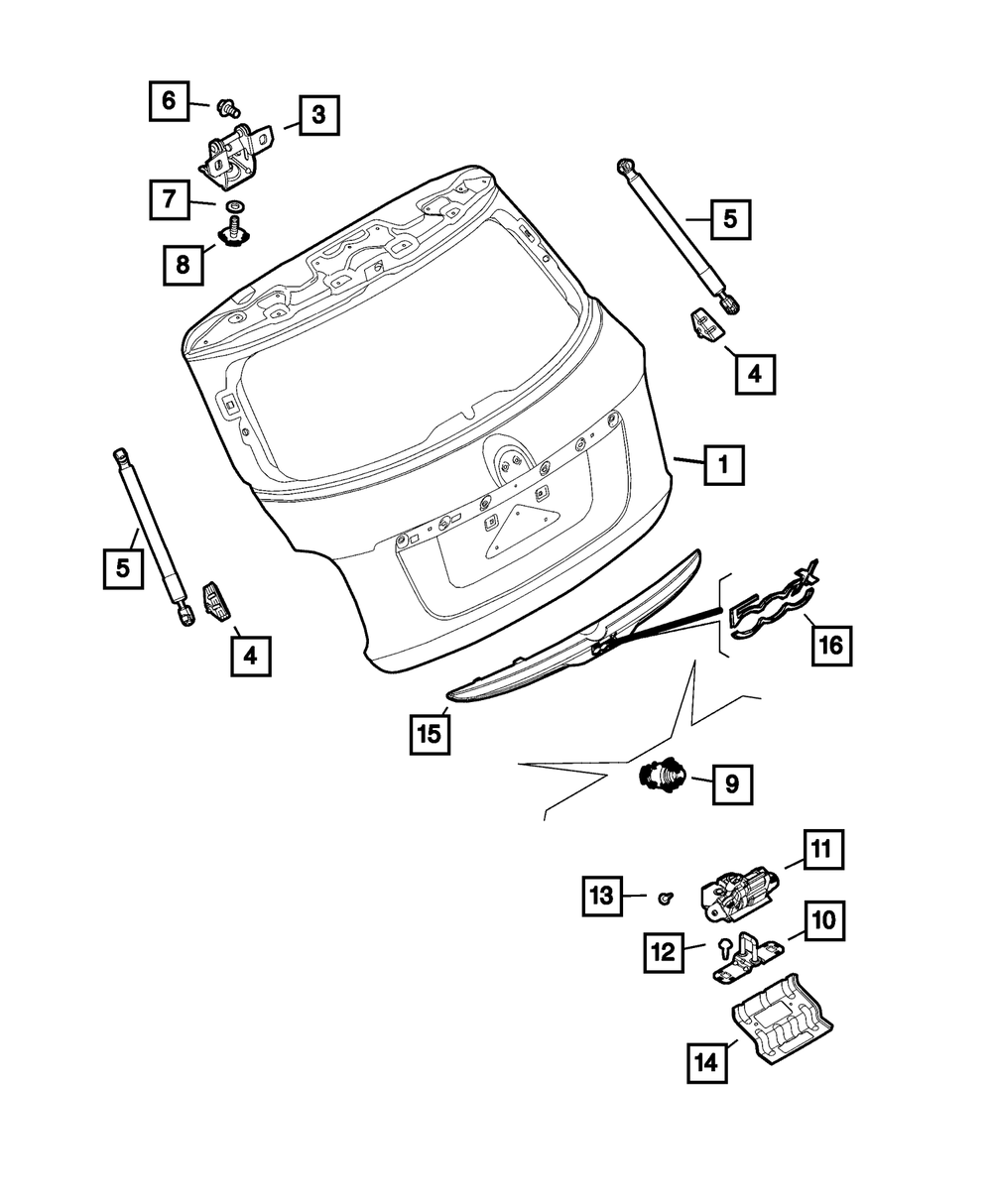 6
3
7
8
5
4
1
5
4
16
15
9
11
13
10
12
14