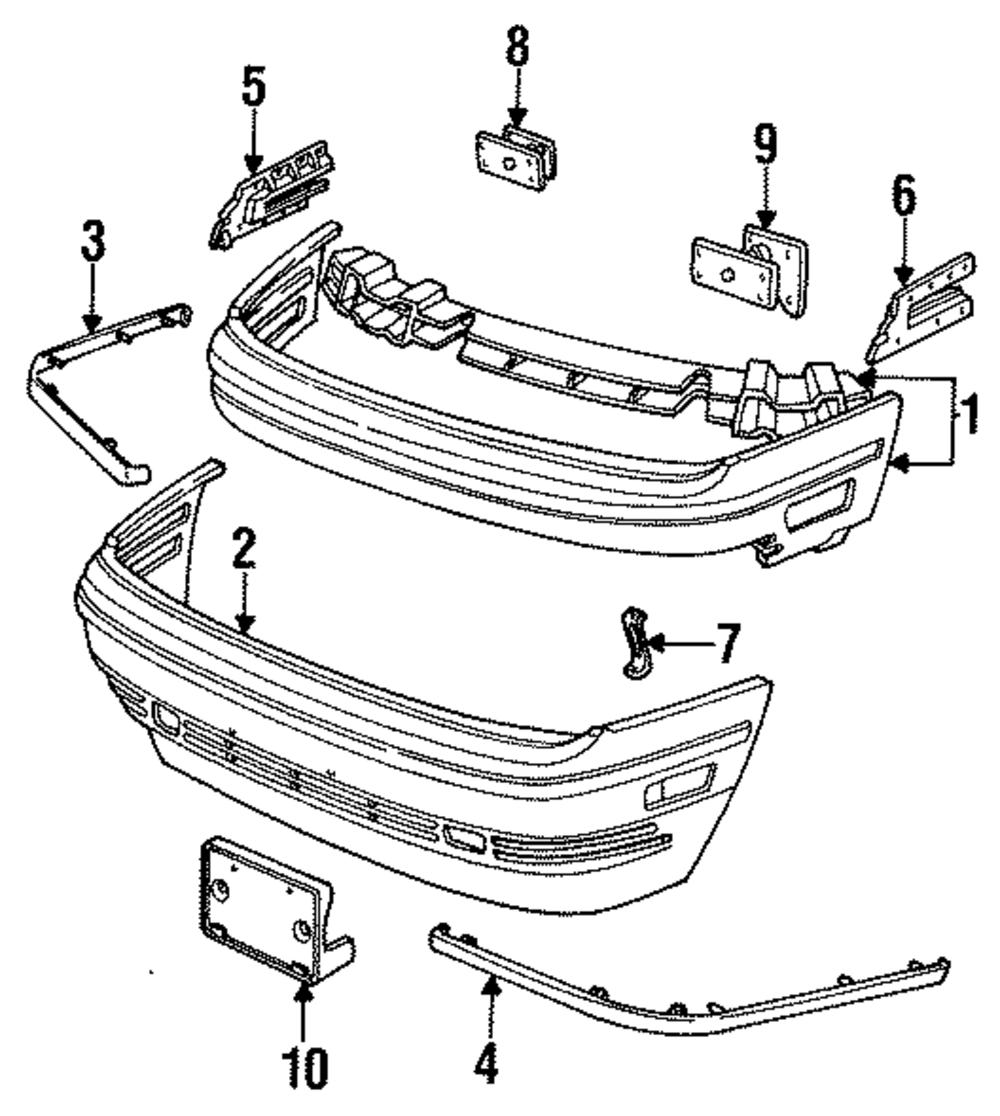 8
5
9
6
3
1
2
7
10
4