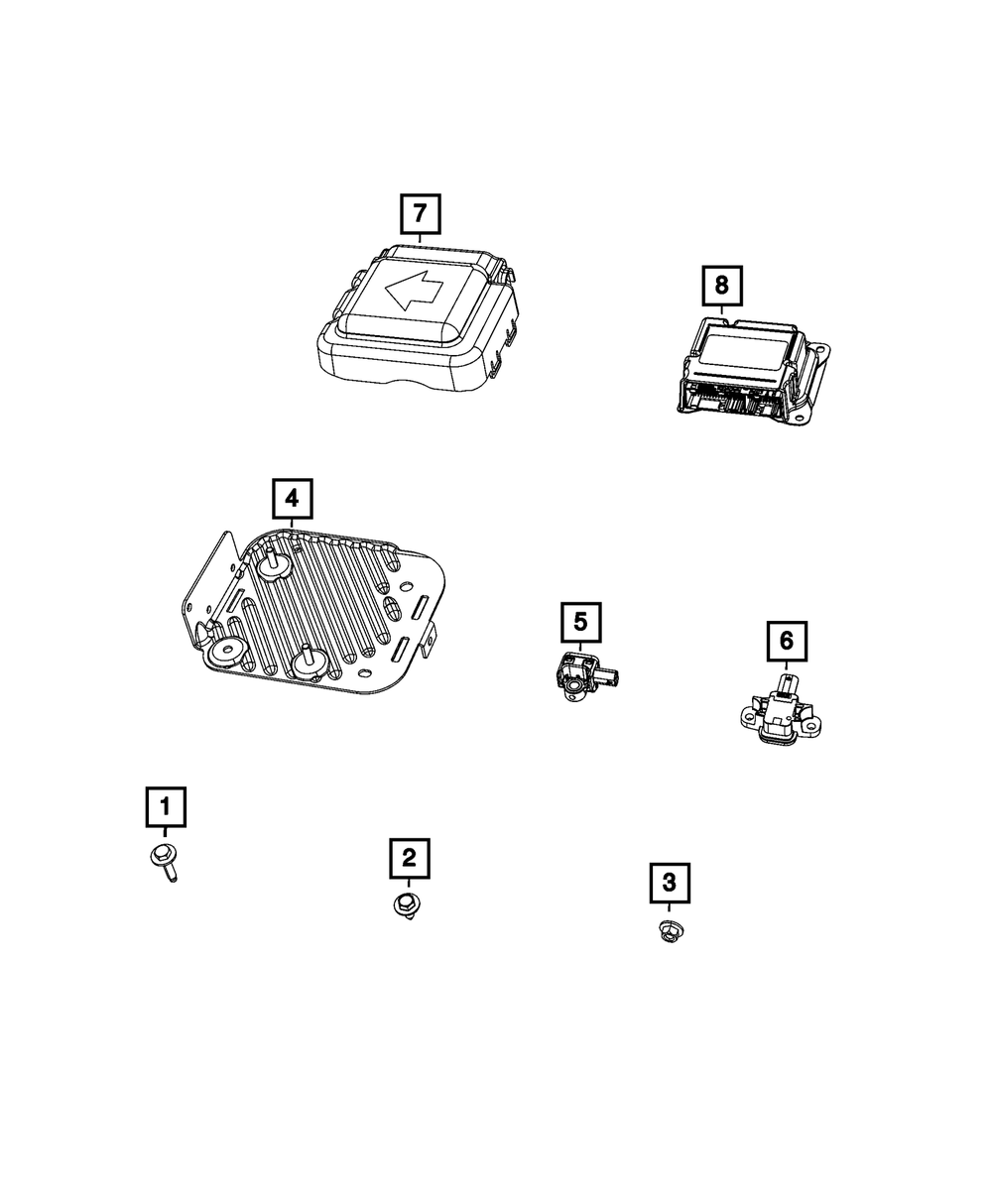 7

8

4

5

6

1

2

3