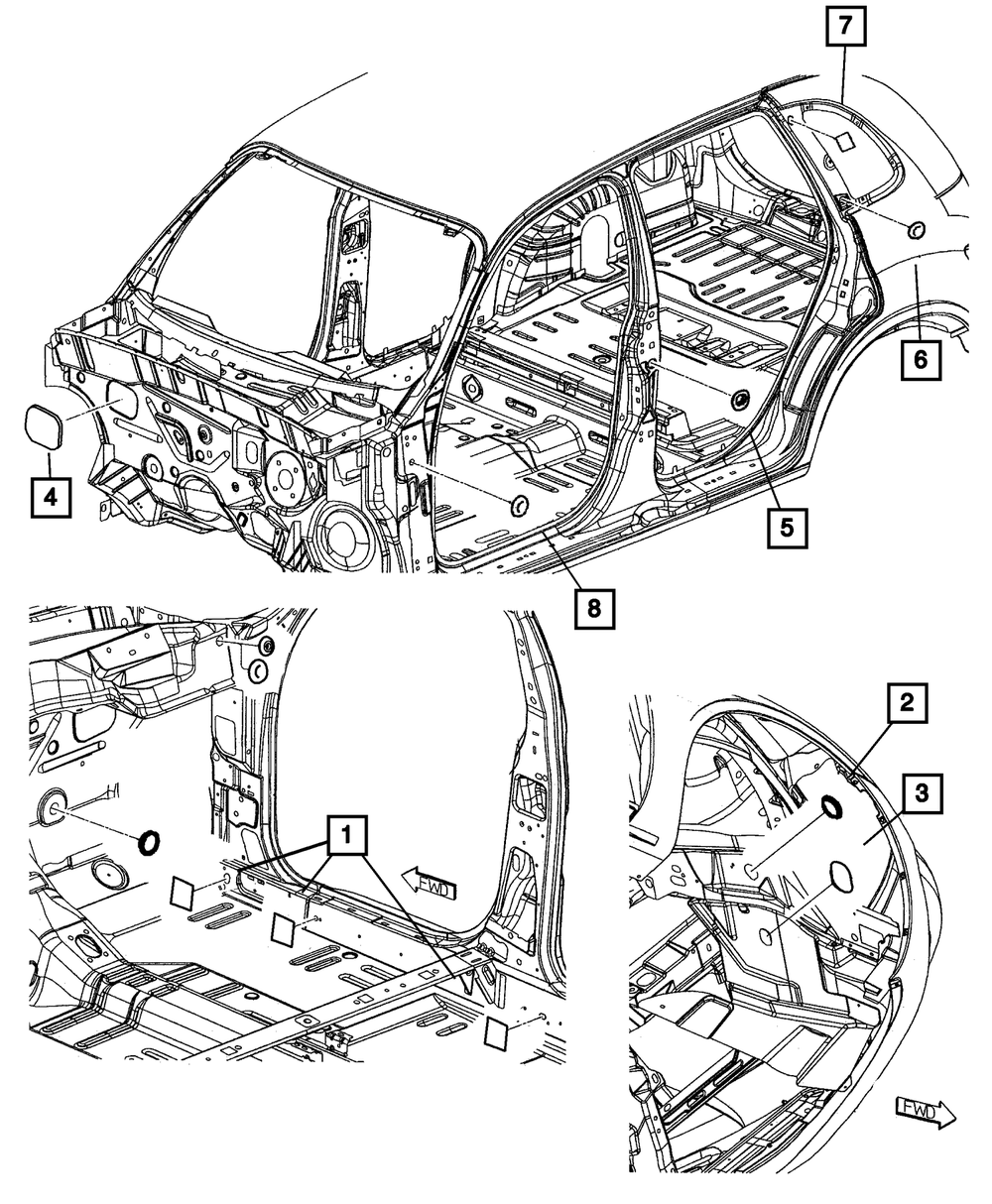 7
6
4
5
8
1
FWD
2
3
FWD