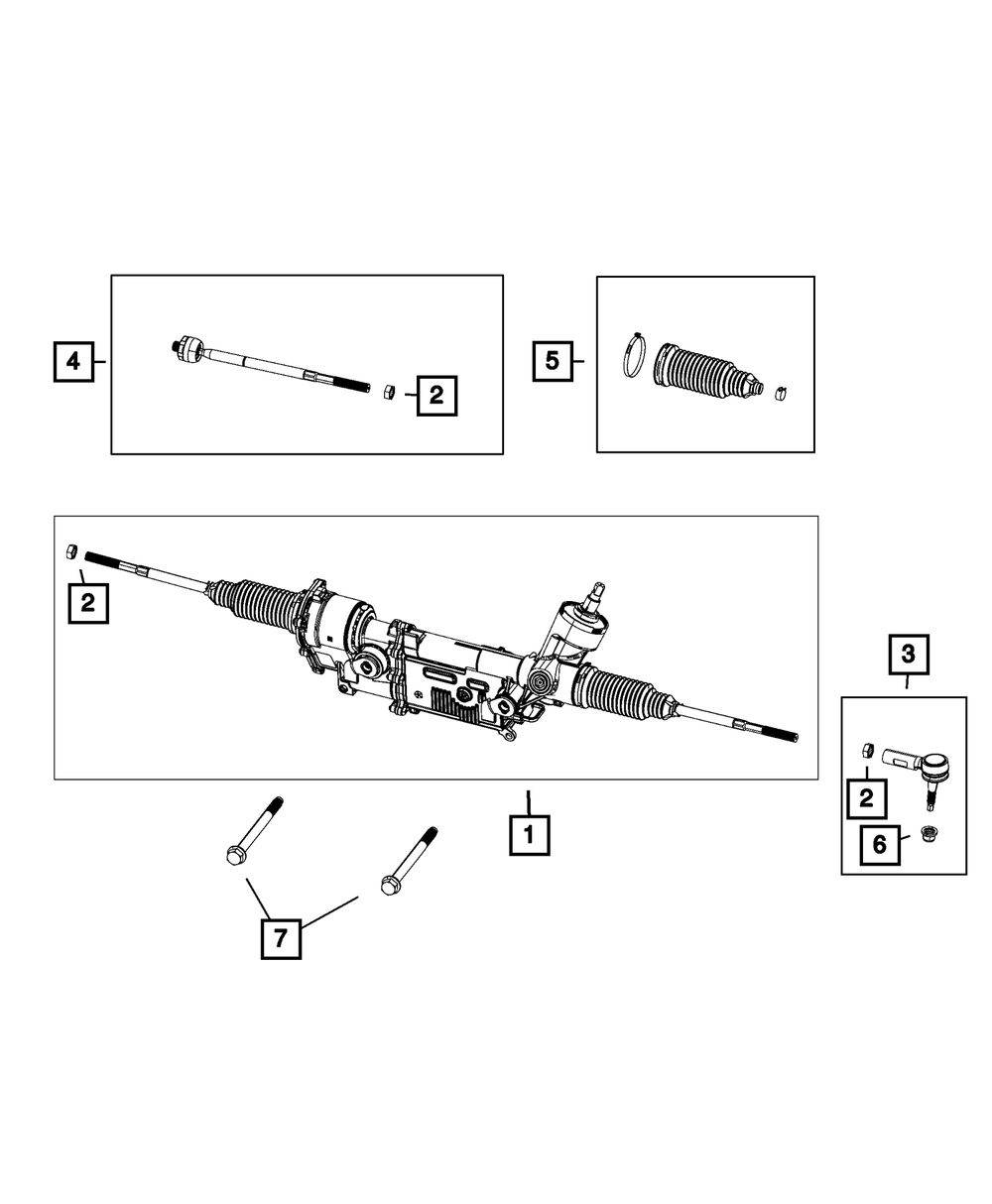 4
2
5
2
3
2
6
1
7