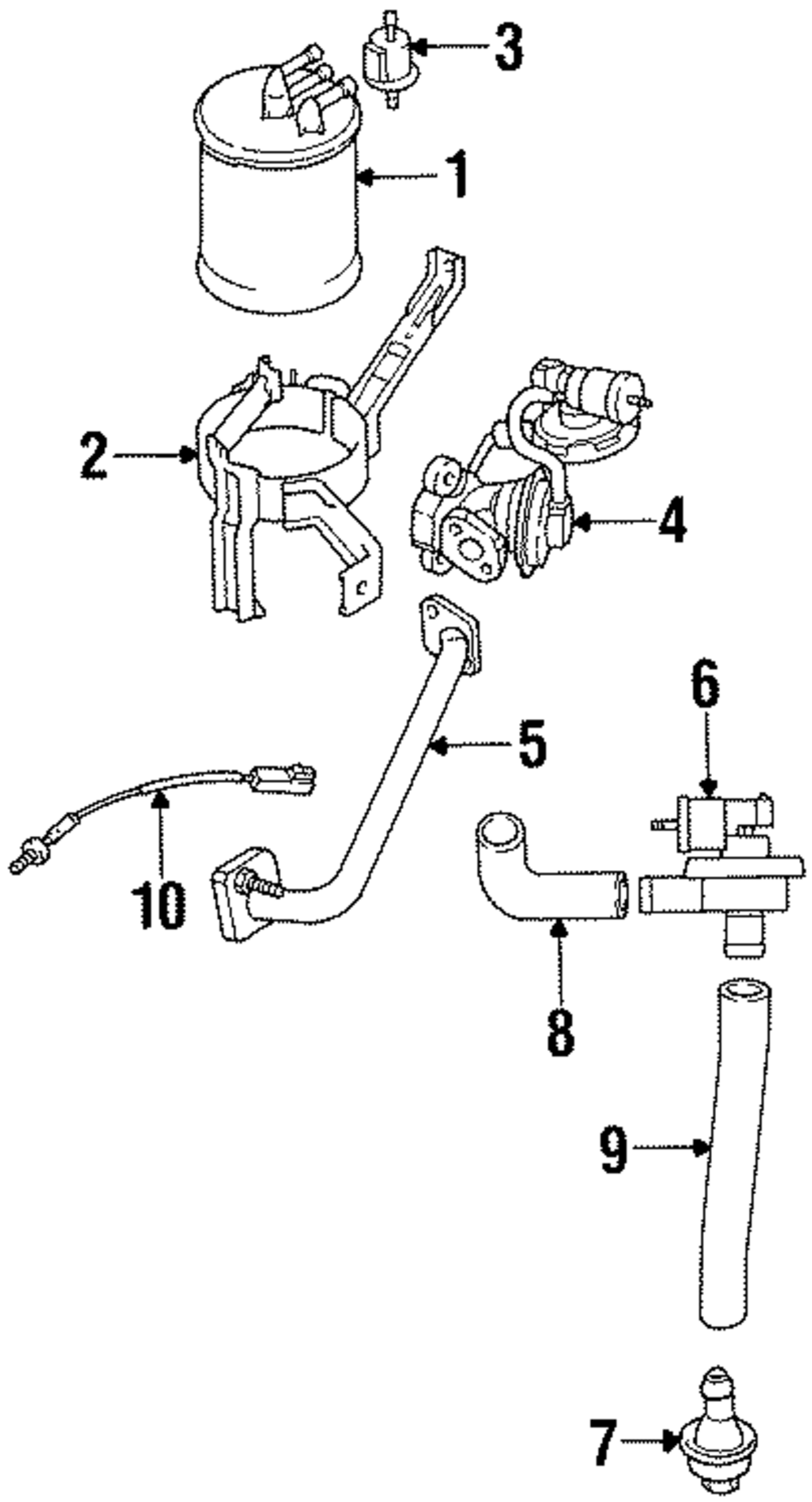 3
1
2
4
6
5
10
8
9
7