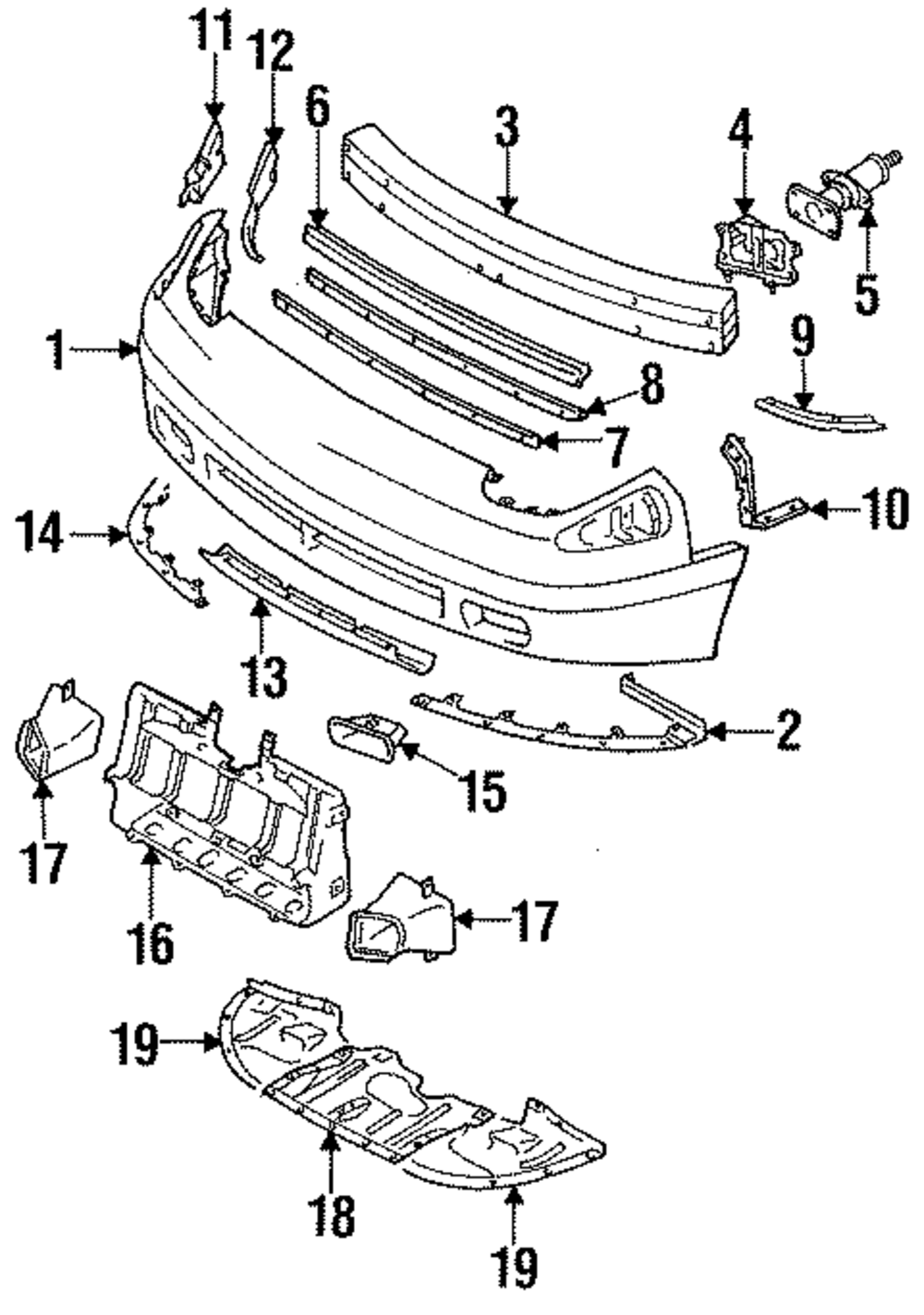 11
12
6
3
4
5
1
9
8
7
10
14
13
2
15
17
16
17
19
18
19