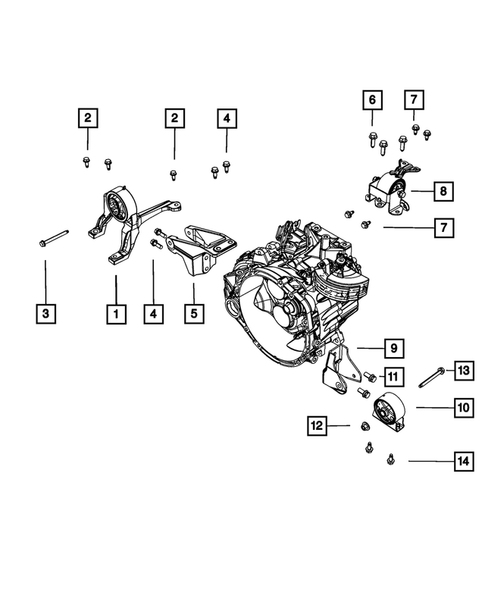 2
2
4
6
7
8
7
3
1
4
5
9
11
13
10
12
14