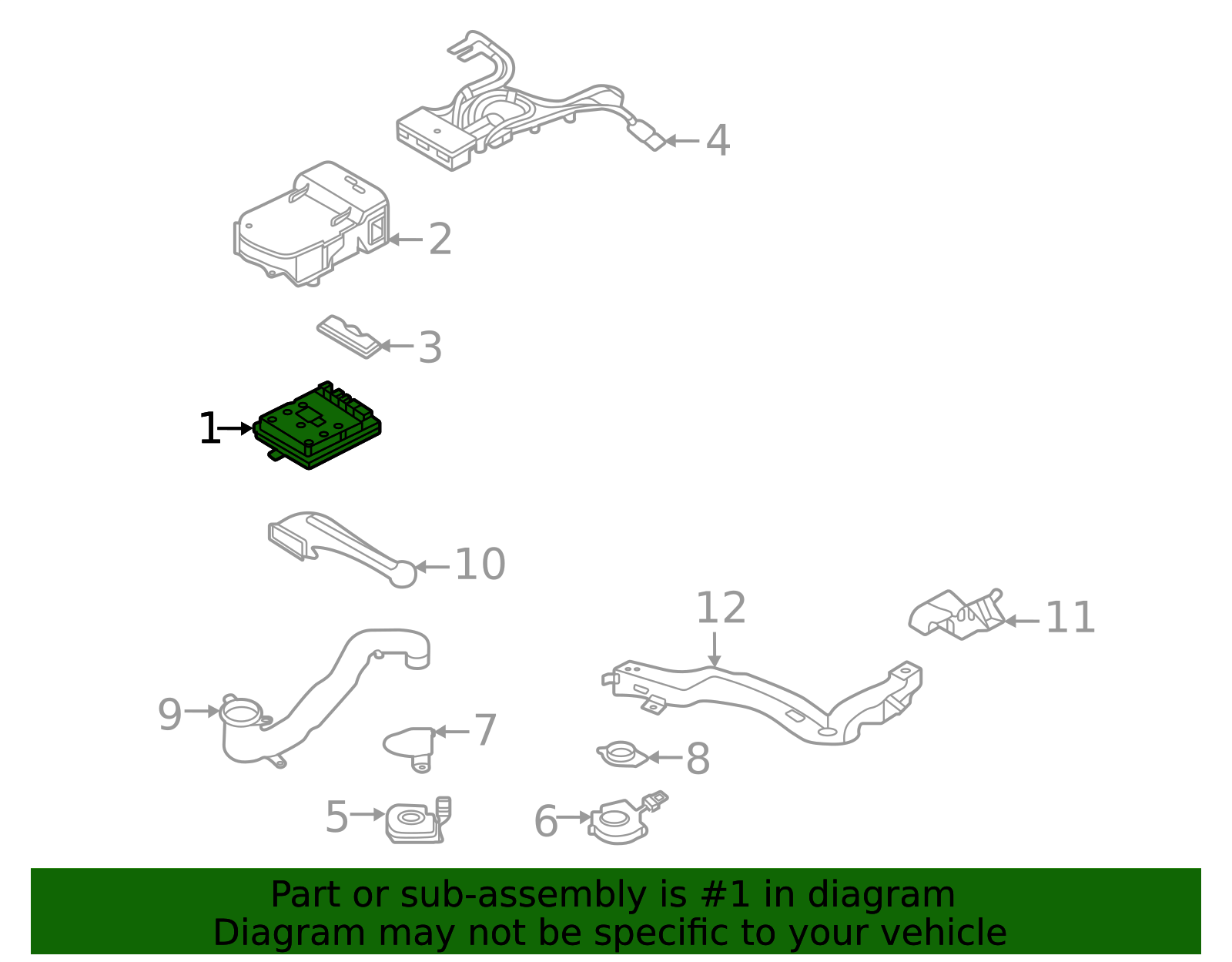 4
2
3
1
10
12
11
9
7
8
5
6

Part or sub-assembly is #1 in diagram
Diagram may not be specific to your vehicle