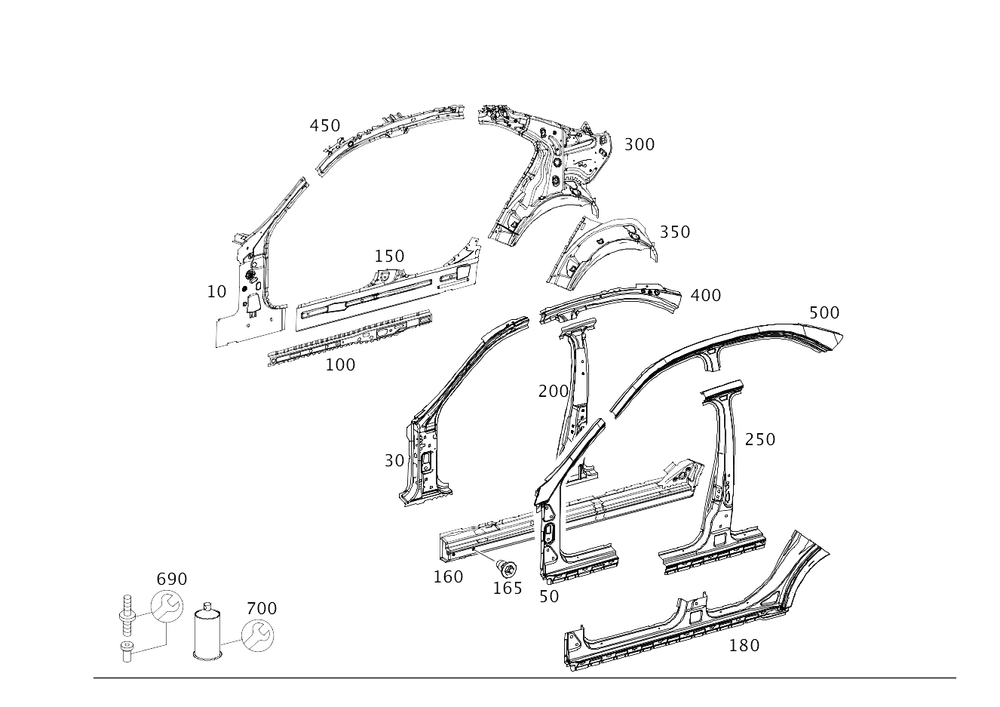 450
300
350
150
10
400
500
100
200
250
30
160
165
50
690
700
180