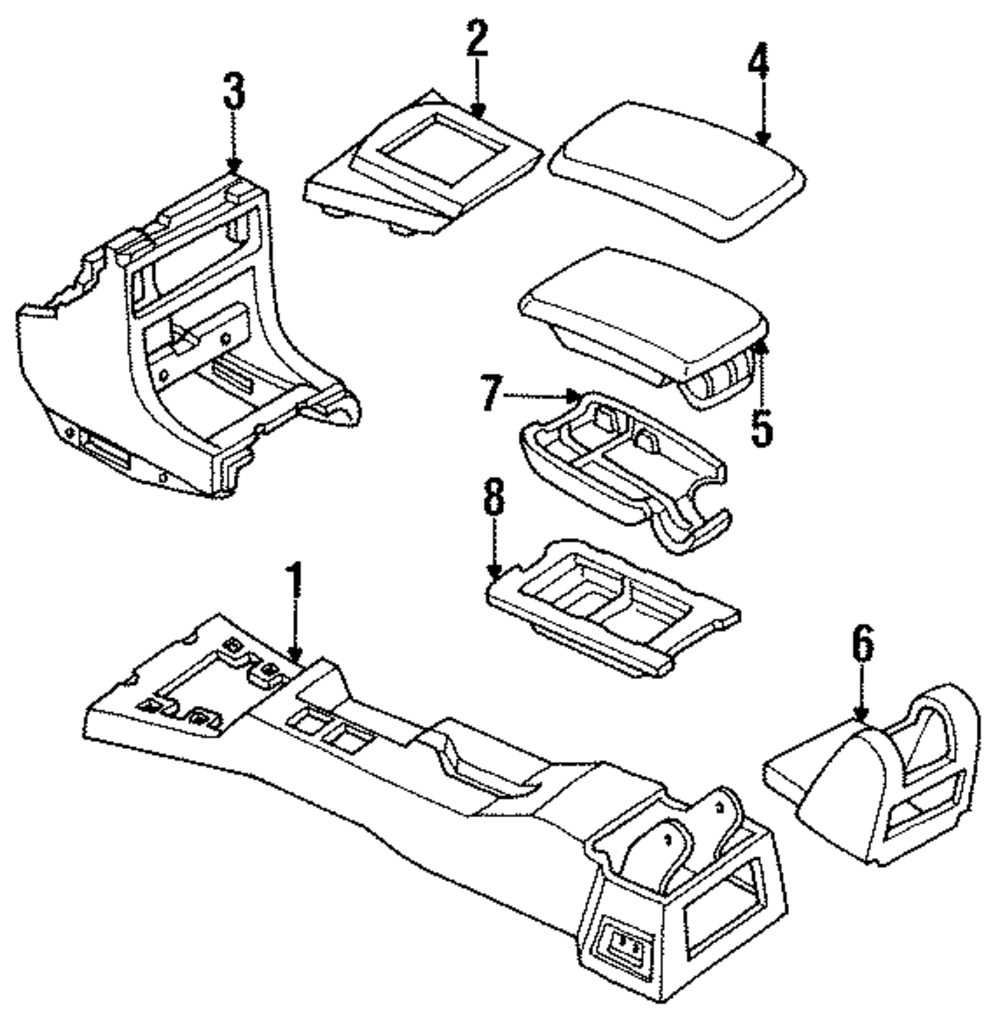 3
2
4
7
5
8
1
6