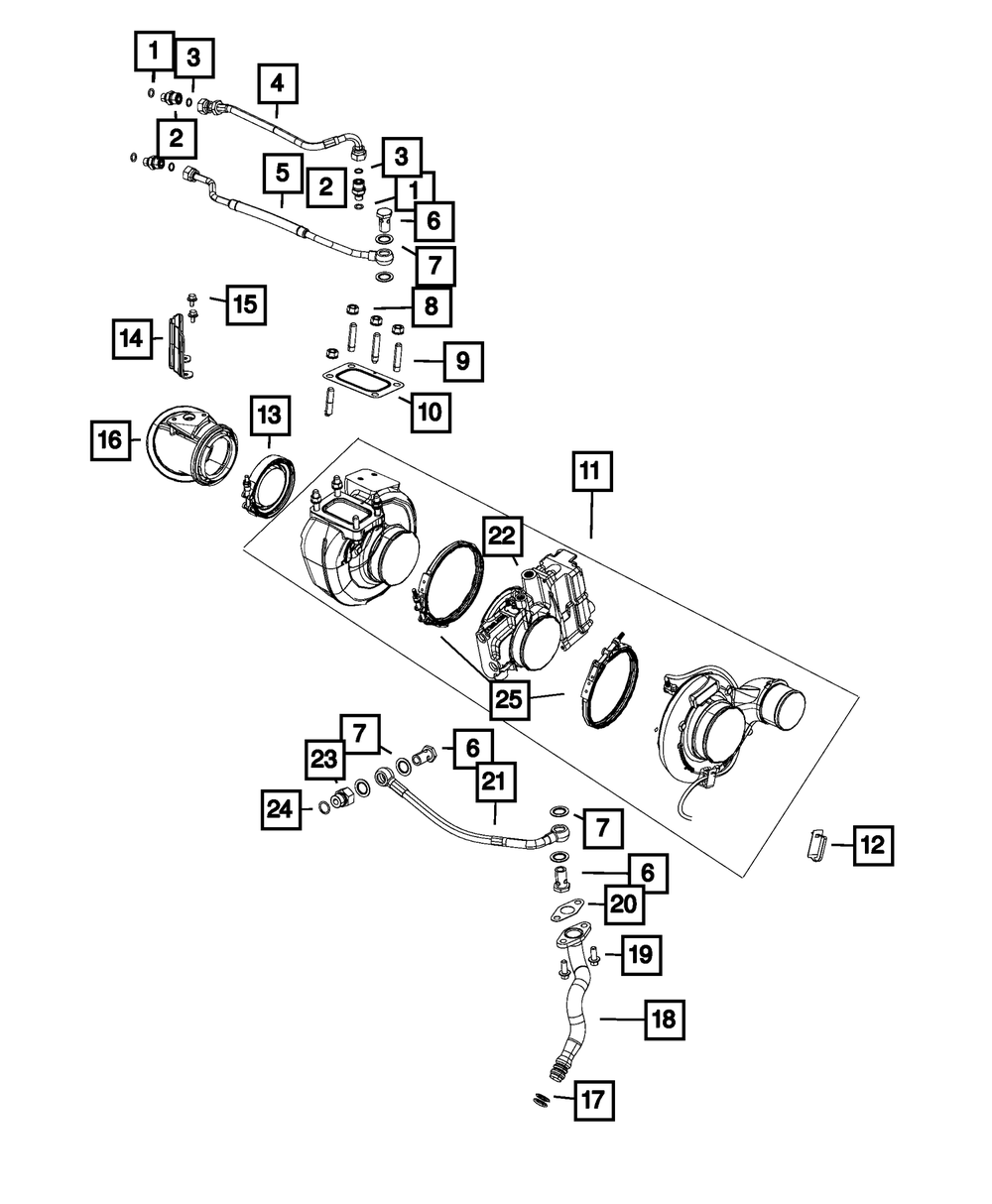 1
3
4
2
3
5
2
1
6
7
15
8
14
9
10
16
13
11
22
25
7
6
23
21
24
7
12
6
20
19
18
17