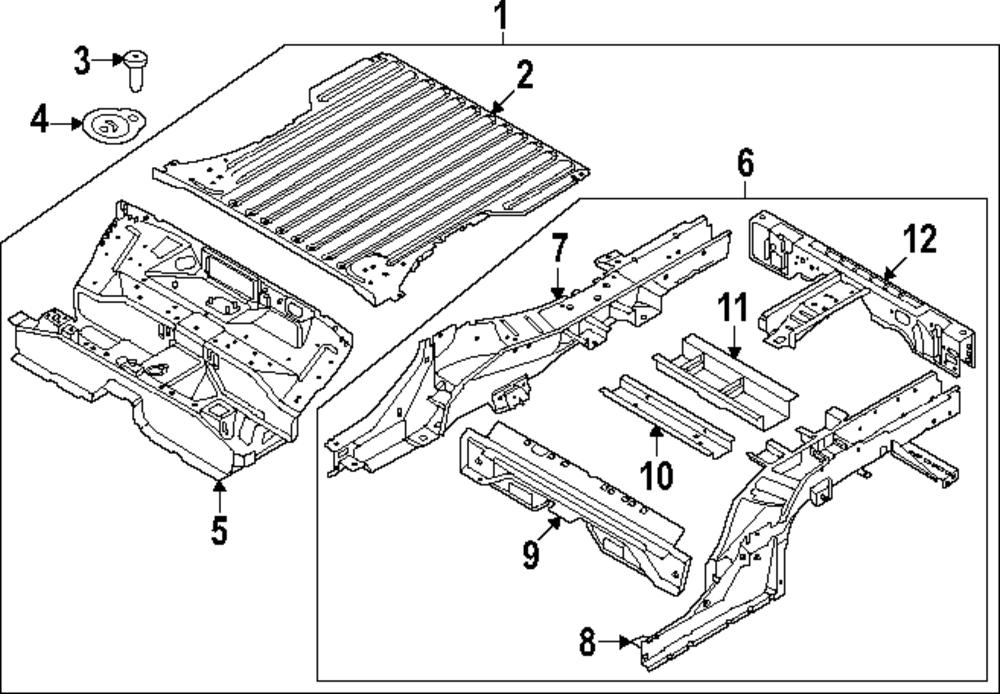 1
3
2
4
6
7
12
11
5
10
9
8