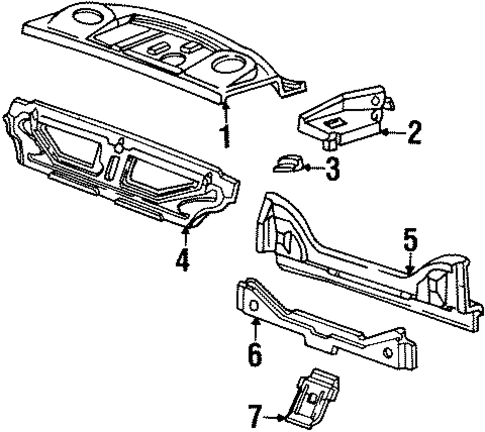 1
2
3
4
5
6
7