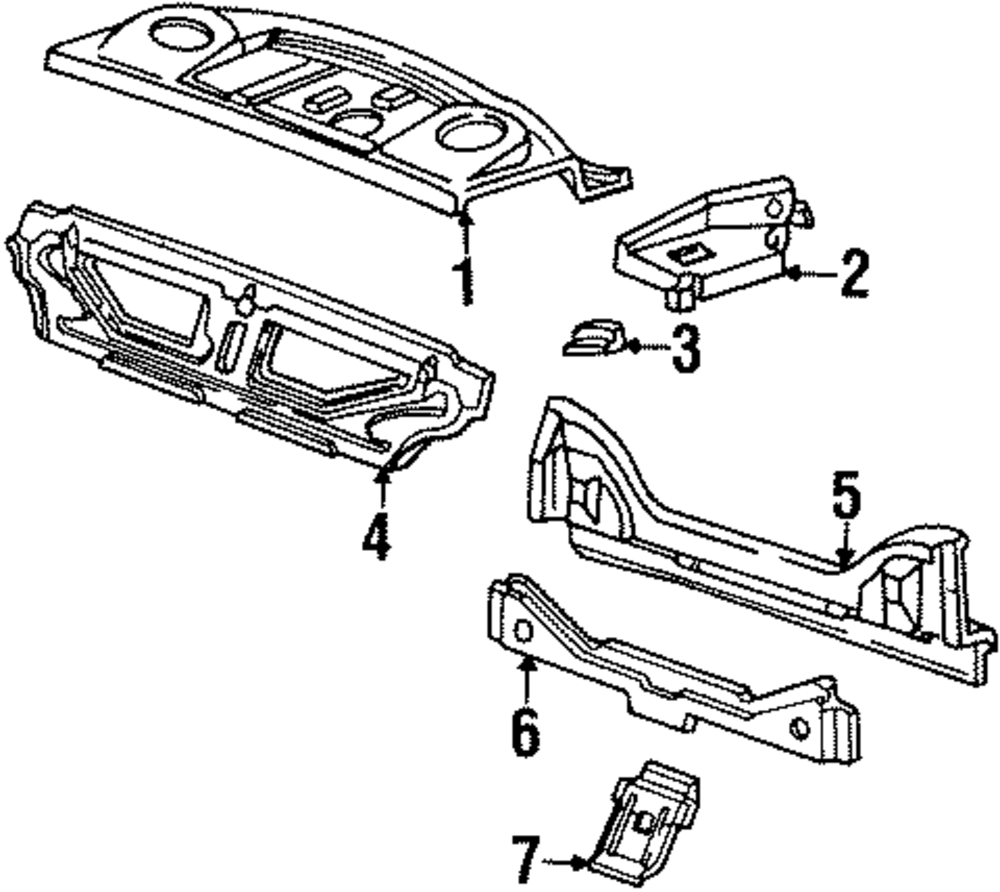 1
2
3
4
5
6
7