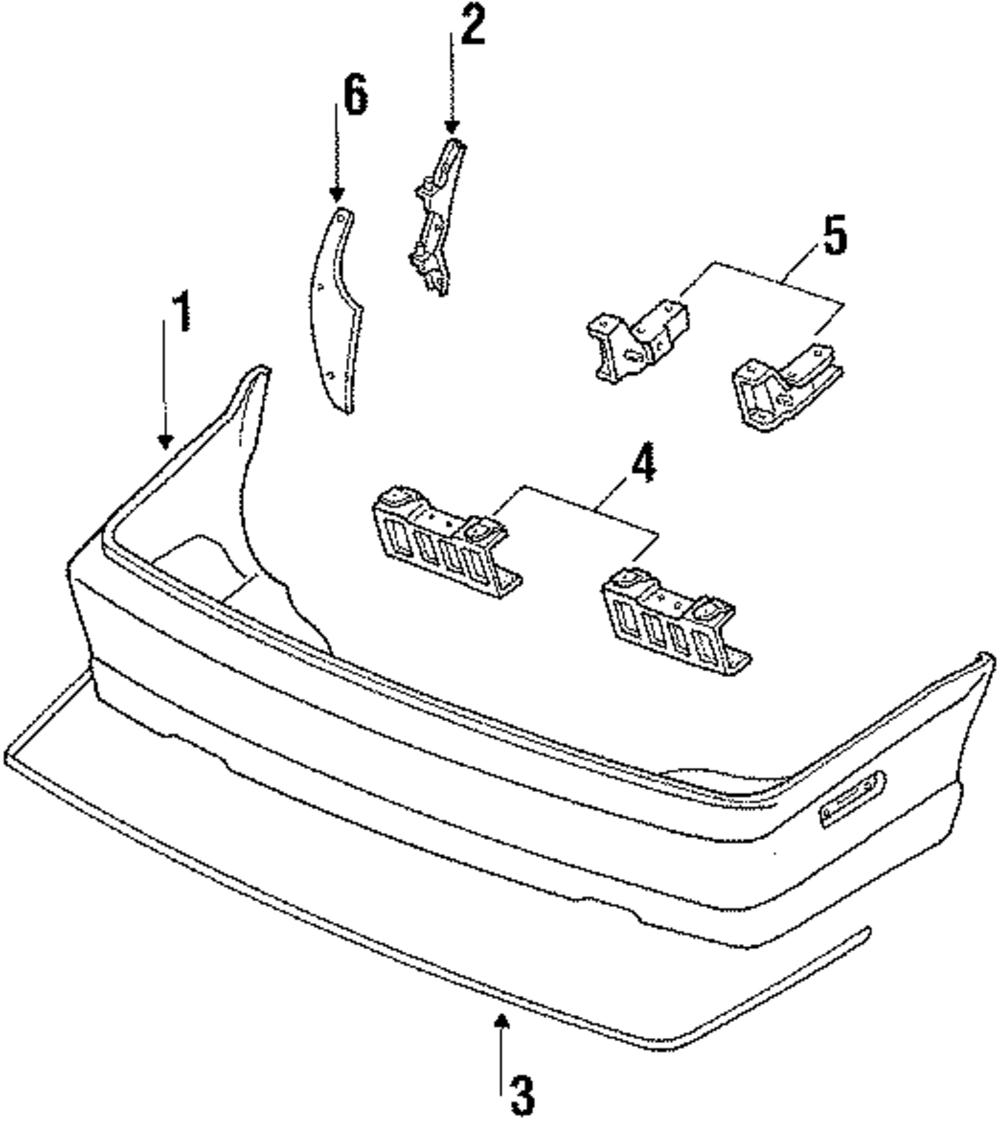 2
6
5
1
4
3