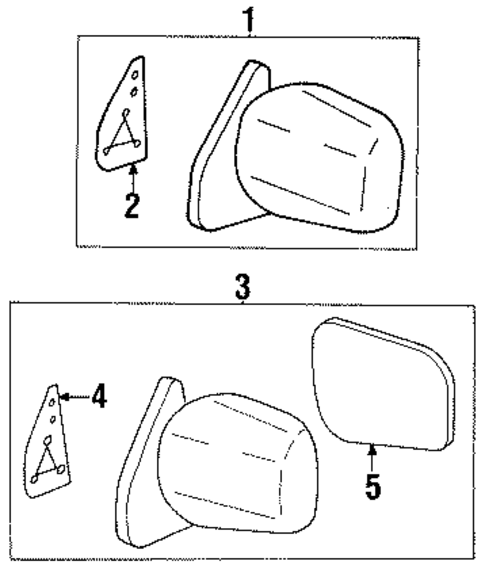 1
2
3
4
5