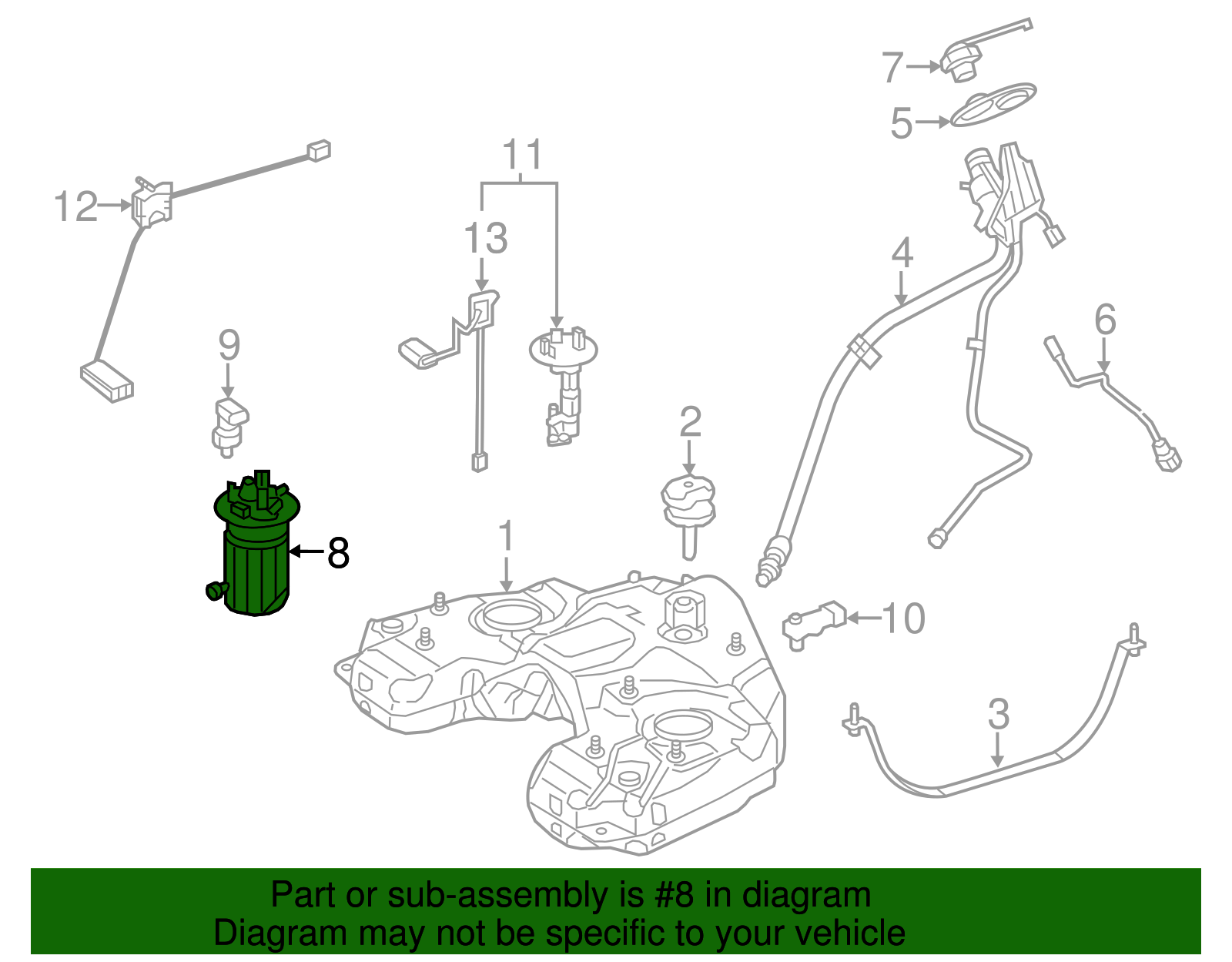 7
5
11
12
13
4
6
9
2
8
1
10
3

Part or sub-assembly is #8 in diagram
Diagram may not be specific to your vehicle