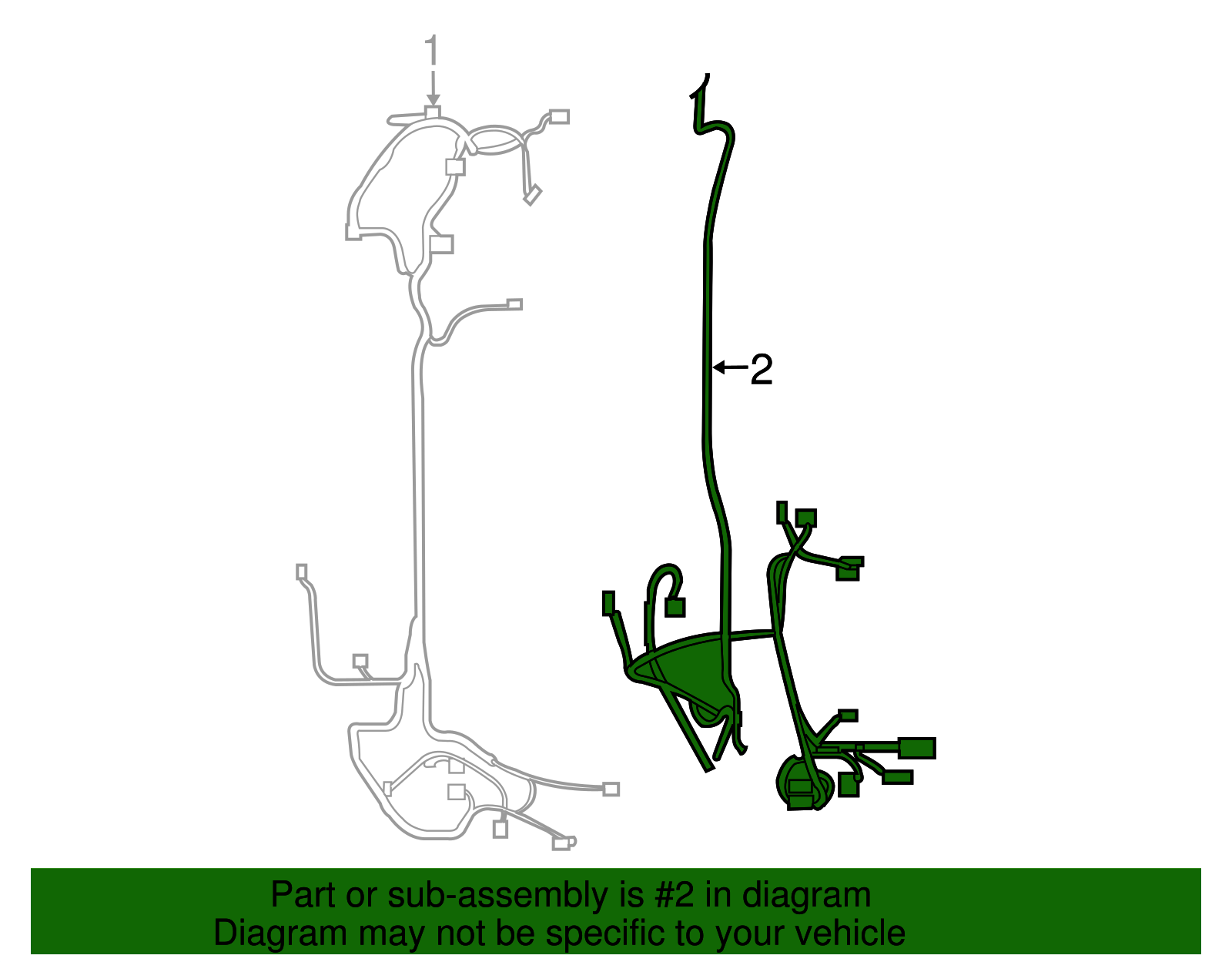 1

2

Part or sub-assembly is #2 in diagram
Diagram may not be specific to your vehicle