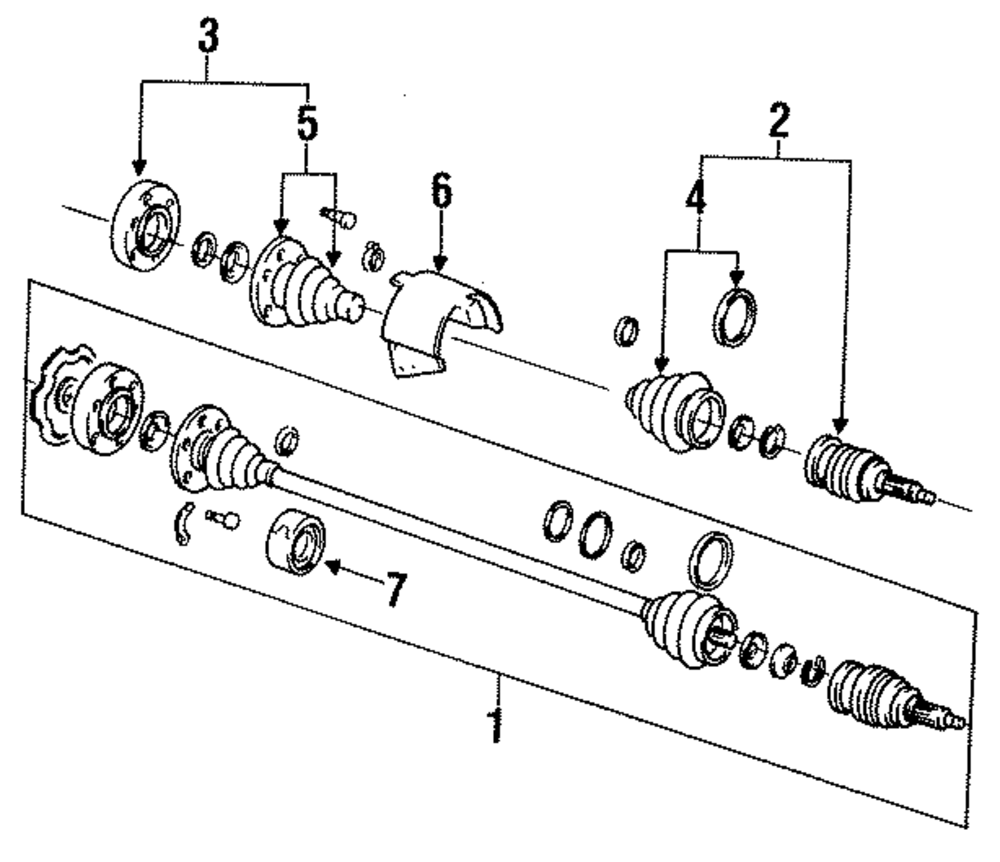 3
5
6
2
4
7
1