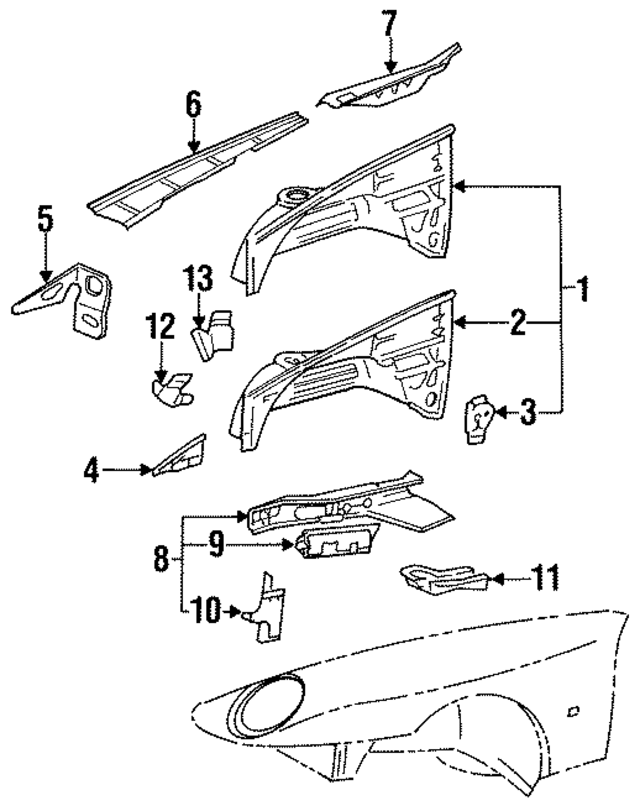 7
6
5
13
12
1
2
3
4
8
9
10
11