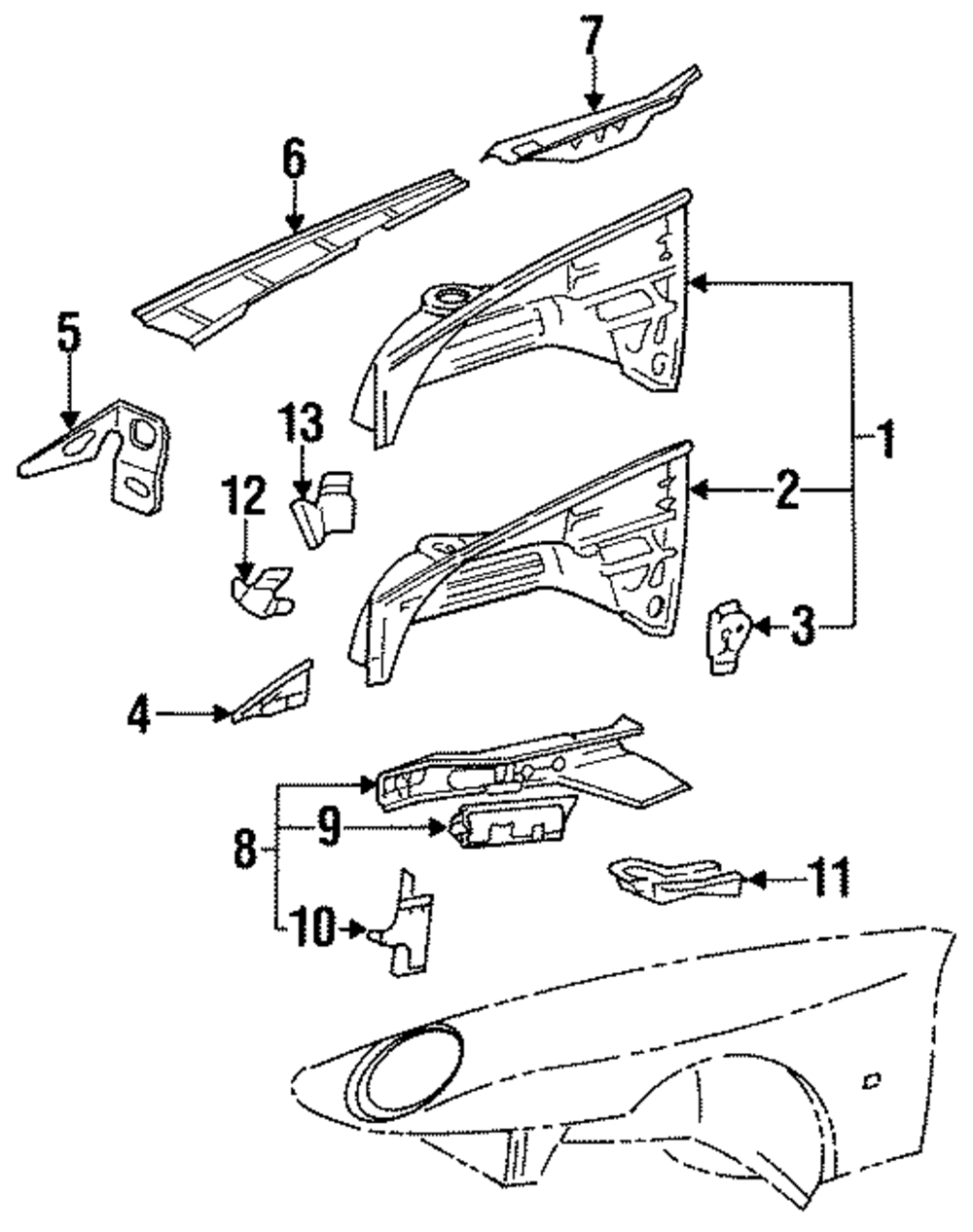 7
6
5
13
12
1
2
3
4
8
9
10
11